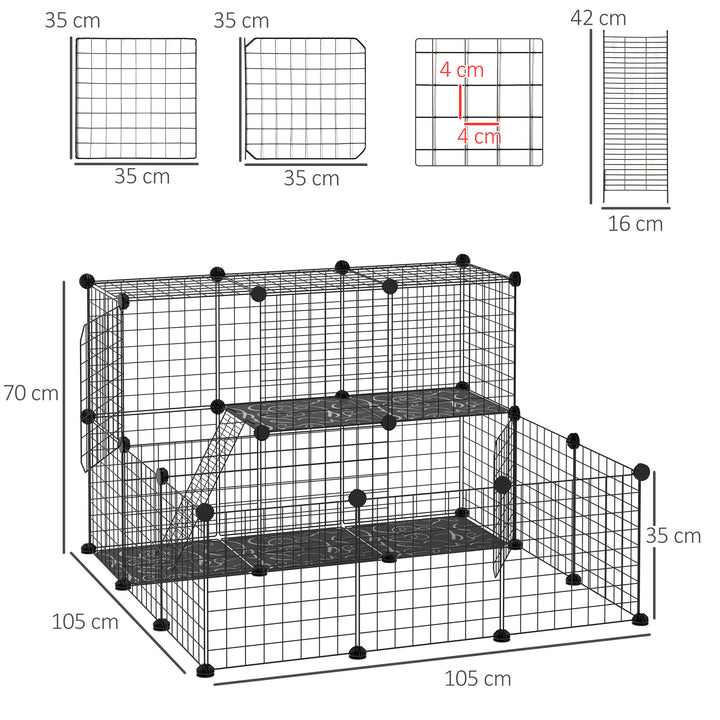 35 cm
35 cm
35 cm
35 cm
4 cm
4 cm
42 cm
16 cm
70 cm
35 cm
105 cm
105 cm