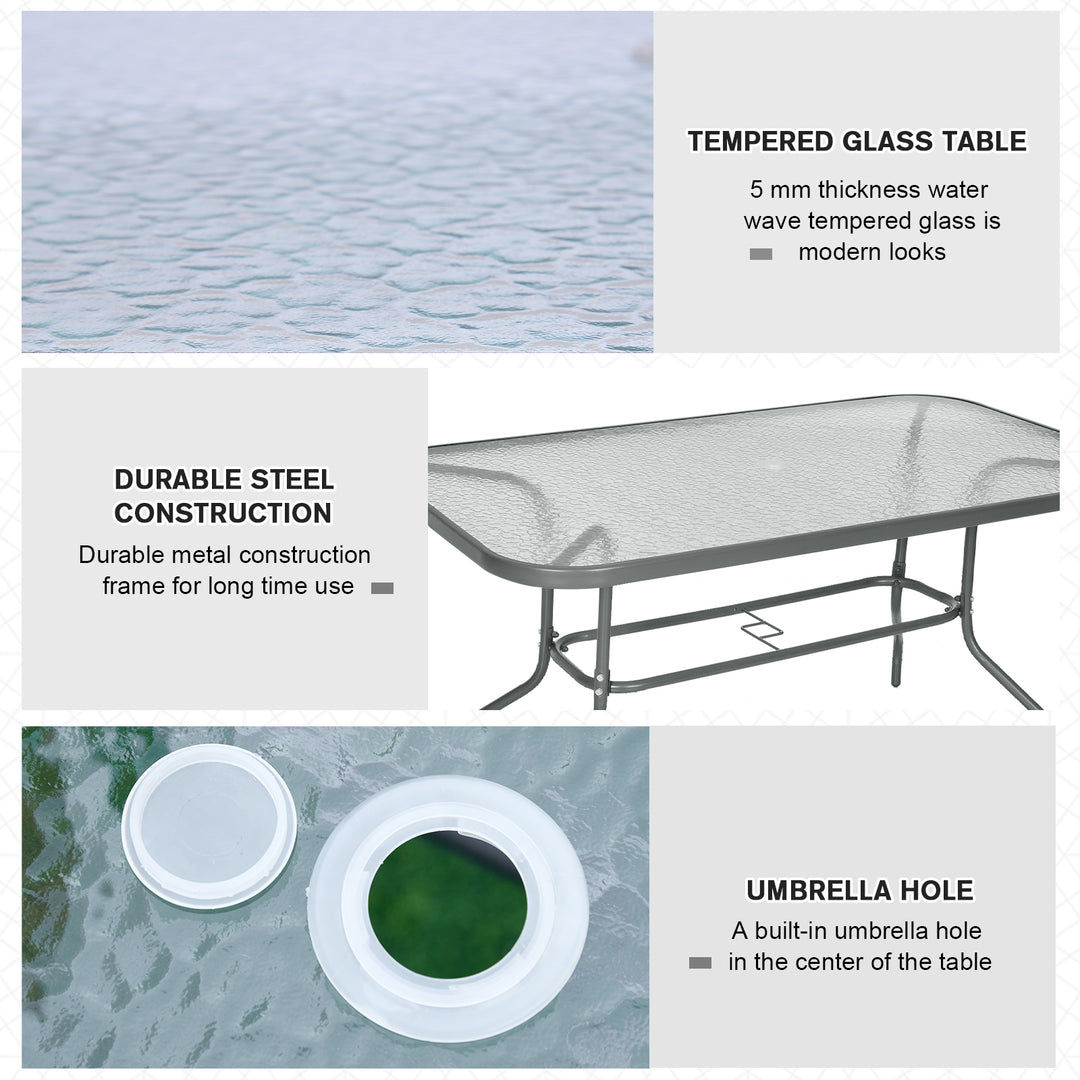 TEMPERED GLASS TABLE
5 mm thickness water wave tempered glass is modern looks

DURABLE STEEL CONSTRUCTION
Durable metal construction frame for long time use

UMBRELLA HOLE
A built-in umbrella hole in the center of the table