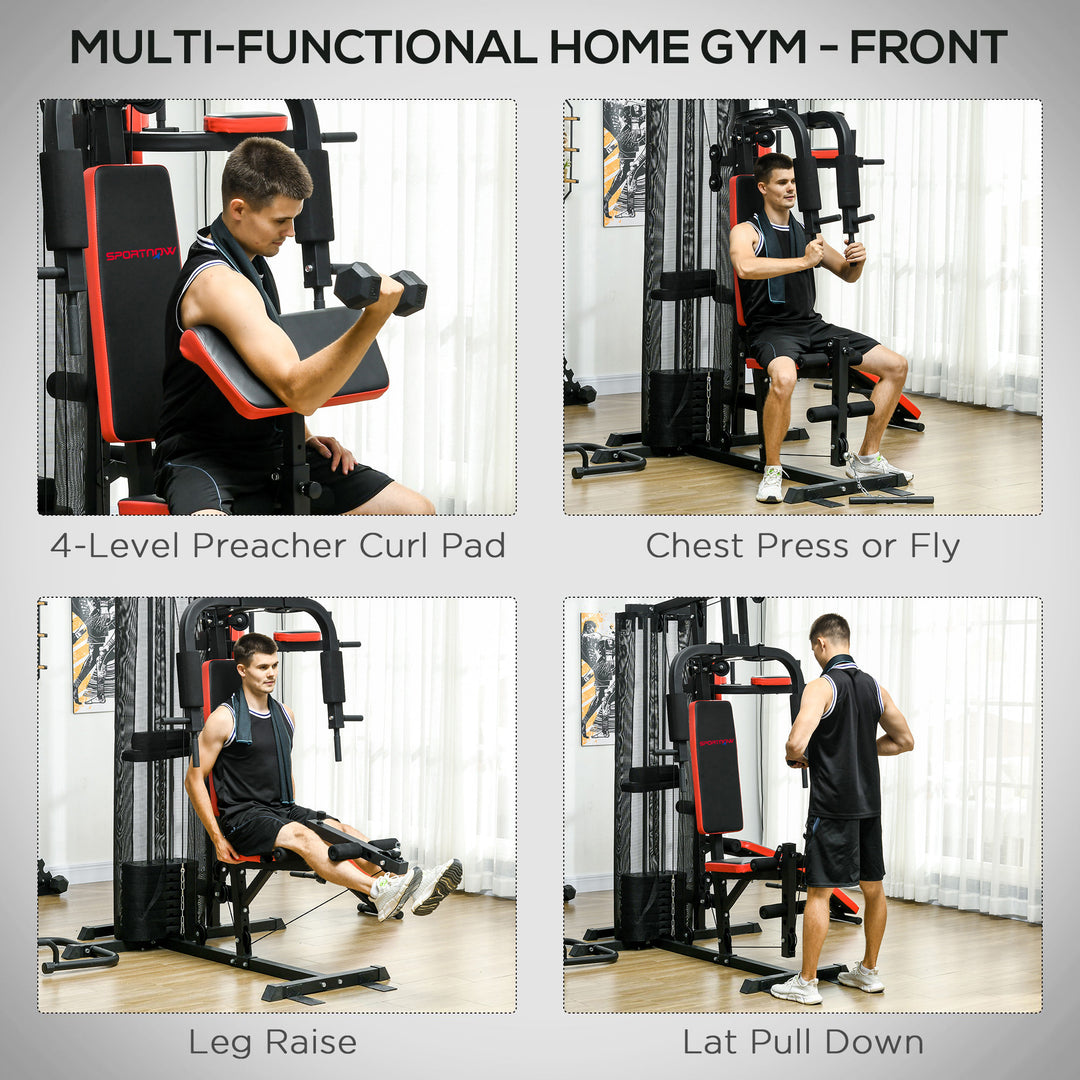 MULTI-FUNCTIONAL HOME GYM - FRONT

SPORTNOW

4-Level Preacher Curl Pad

Chest Press or Fly

Leg Raise

SPORTNOW

Lat Pull Down