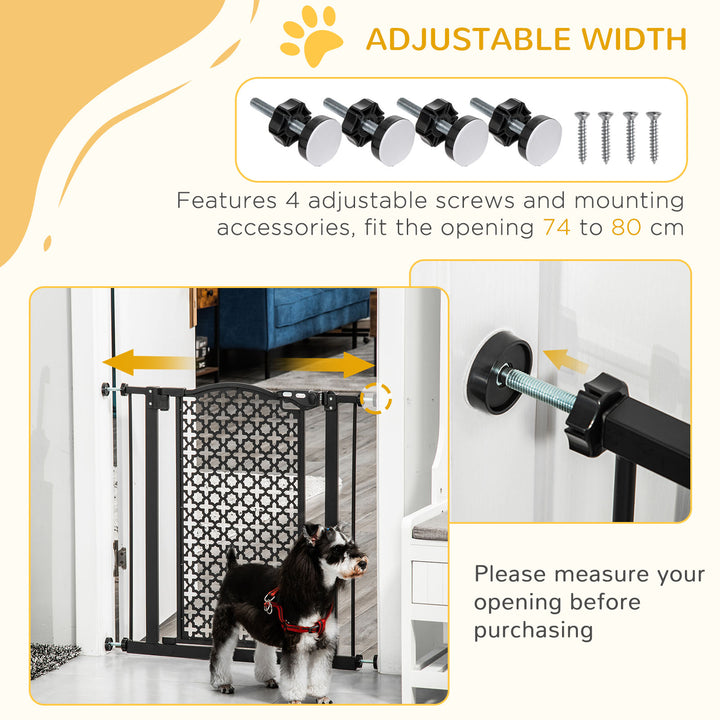 ADJUSTABLE WIDTH

Features 4 adjustable screws and mounting accessories, fit the opening 74 to 80 cm

Please measure your opening before purchasing