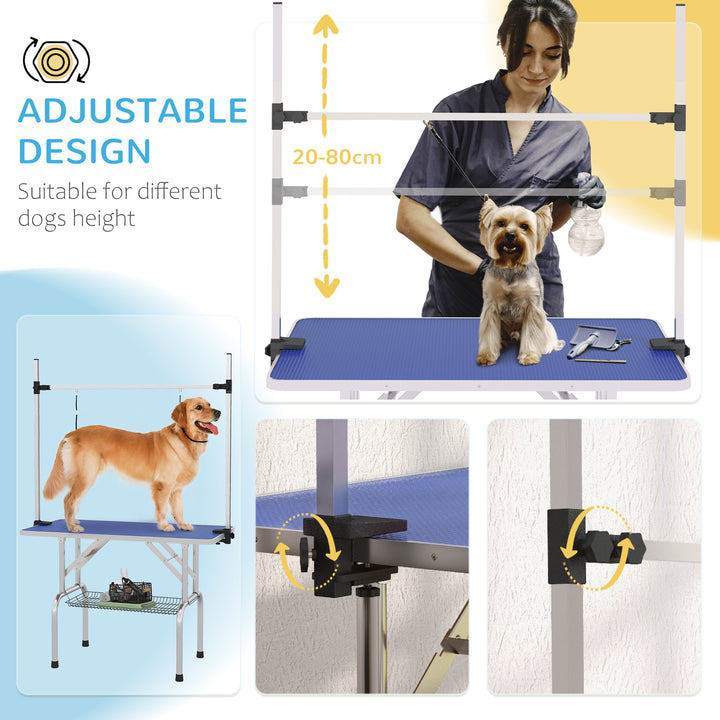 ADJUSTABLE DESIGN

Suitable for different dogs height

20-80cm