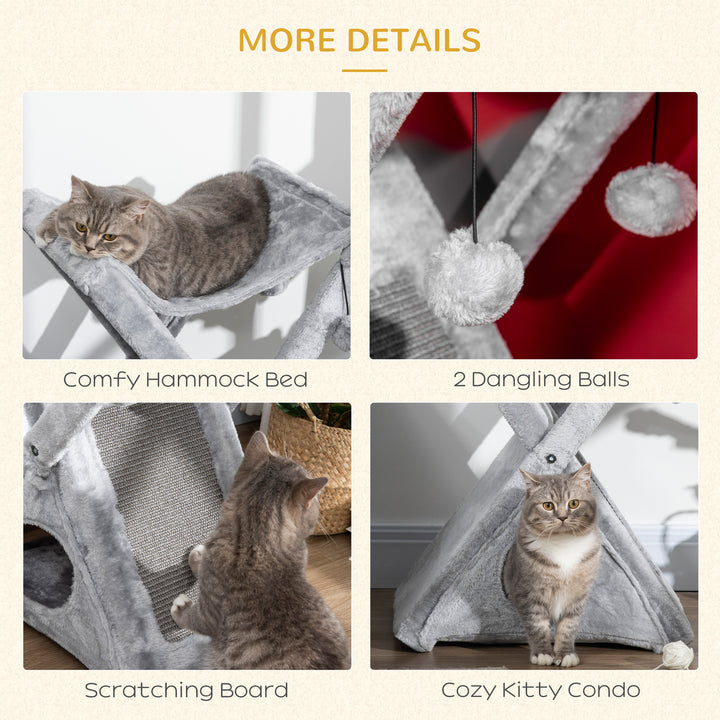 MORE DETAILS

Comfy Hammock Bed

2 Dangling Balls

Scratching Board

Cozy Kitty Condo