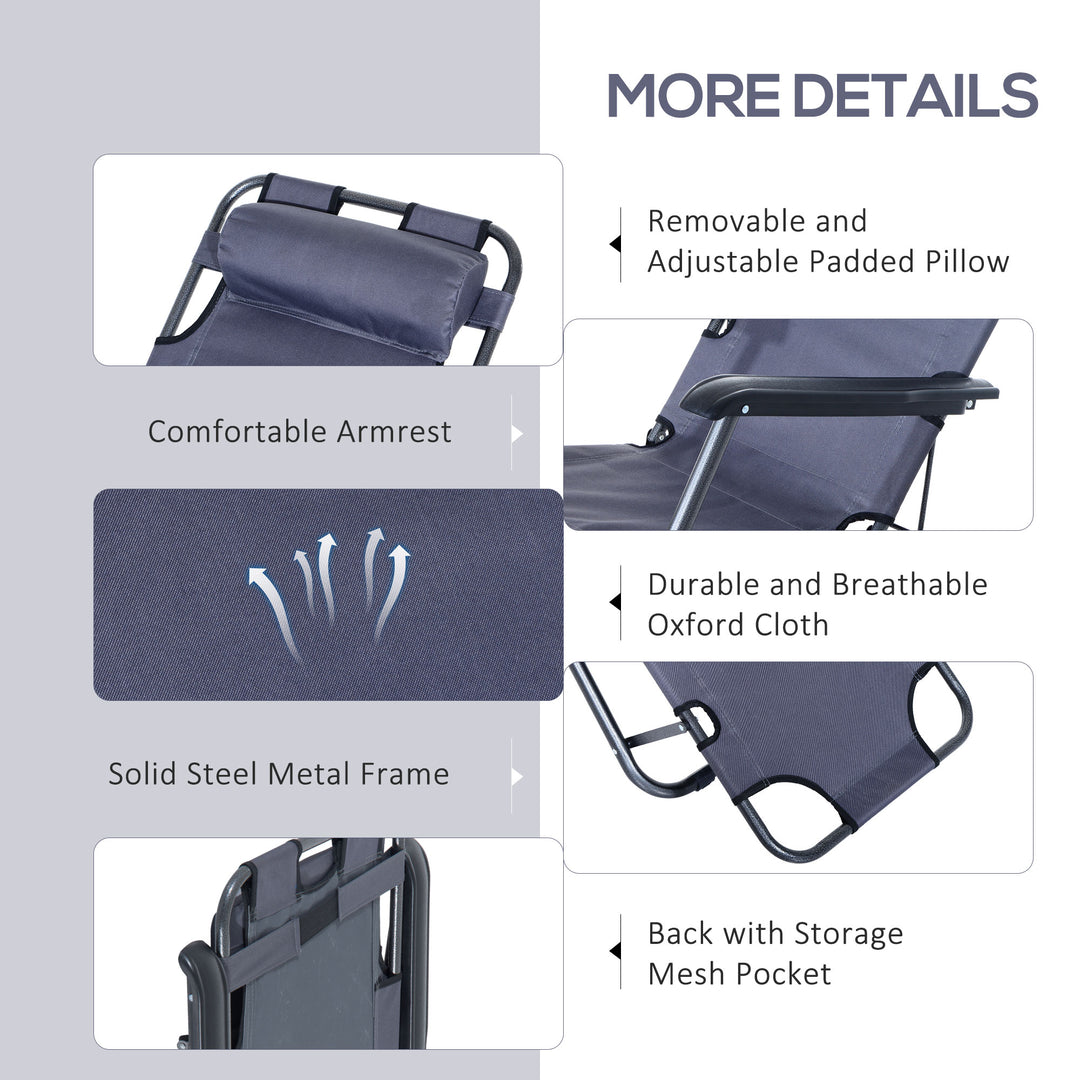 MORE DETAILS

Removable and Adjustable Padded Pillow

Comfortable Armrest

Durable and Breathable Oxford Cloth

Solid Steel Metal Frame

Back with Storage Mesh Pocket