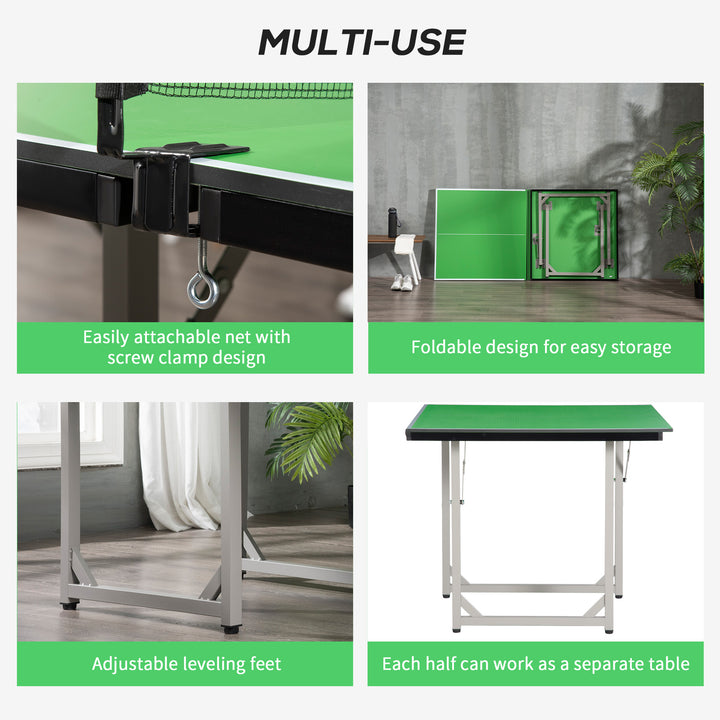 MULTI-USE

Easily attachable net with screw clamp design

Foldable design for easy storage

Adjustable leveling feet

Each half can work as a separate table