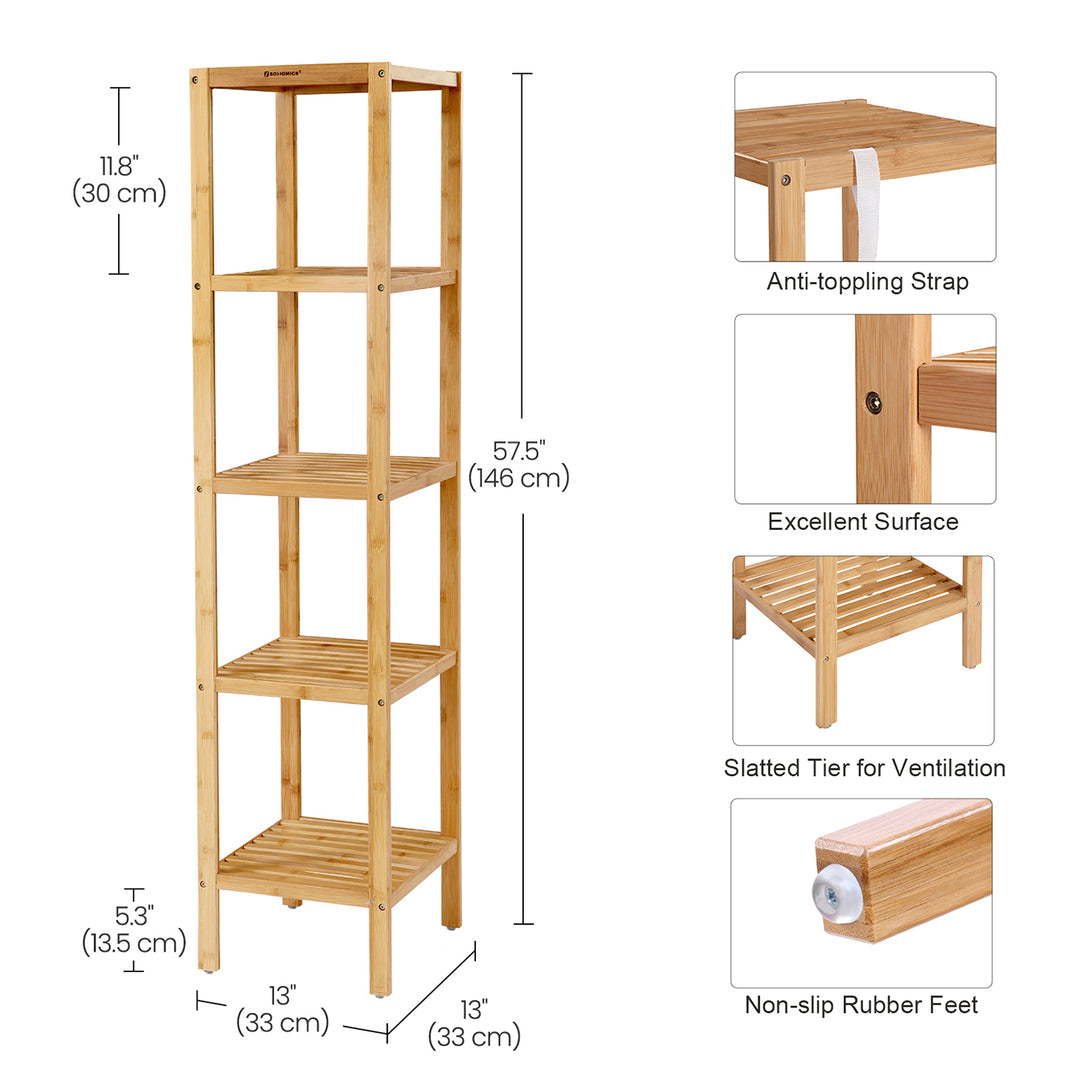 SONGMICS

11.8"
(30 cm)

57.5"
(146 cm)

5.3"
(13.5 cm)

13"
(33 cm)

13"
(33 cm)

Anti-toppling Strap

Excellent Surface

Slatted Tier for Ventilation

Non-slip Rubber Feet