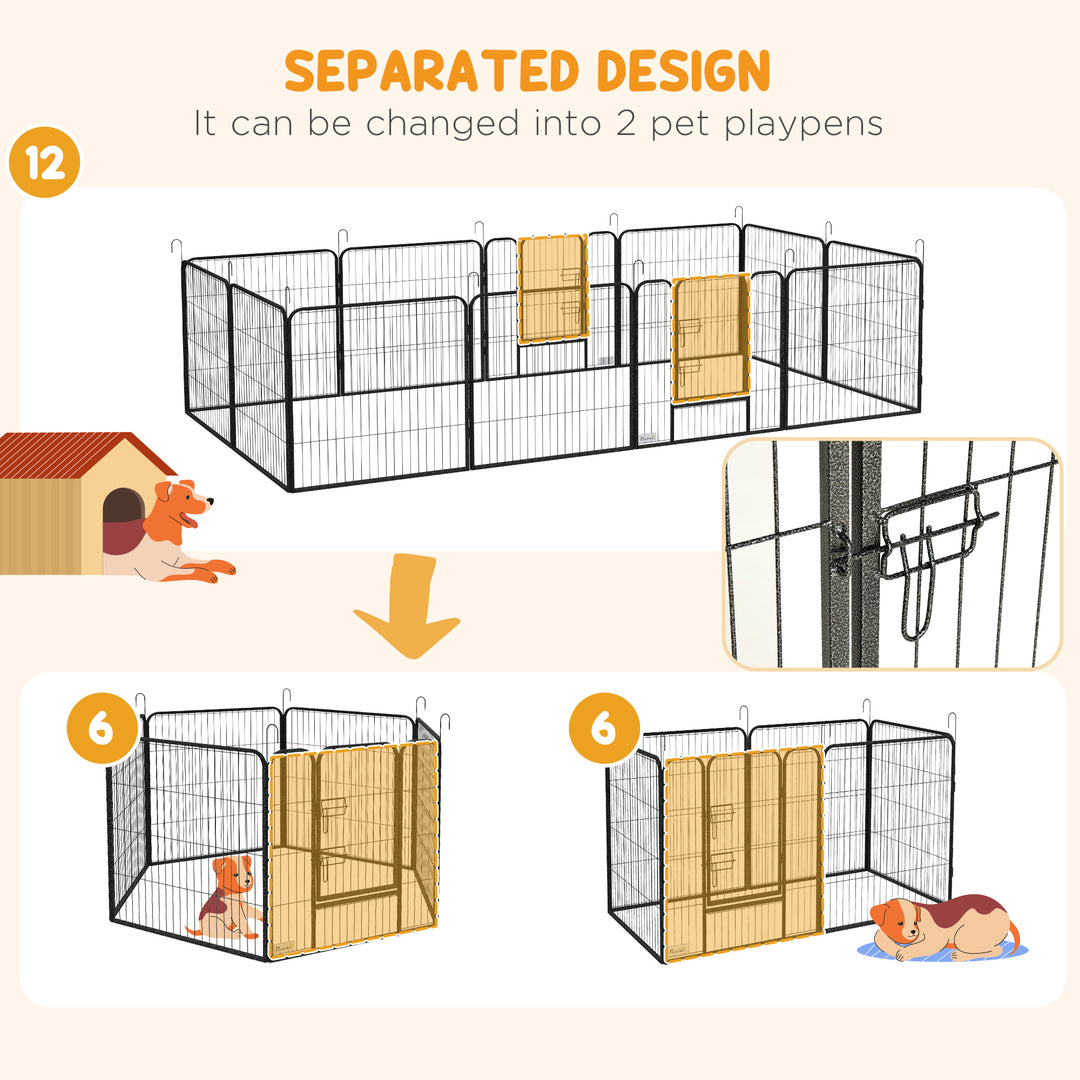 SEPARATED DESIGN
It can be changed into 2 pet playpens

12

6

6