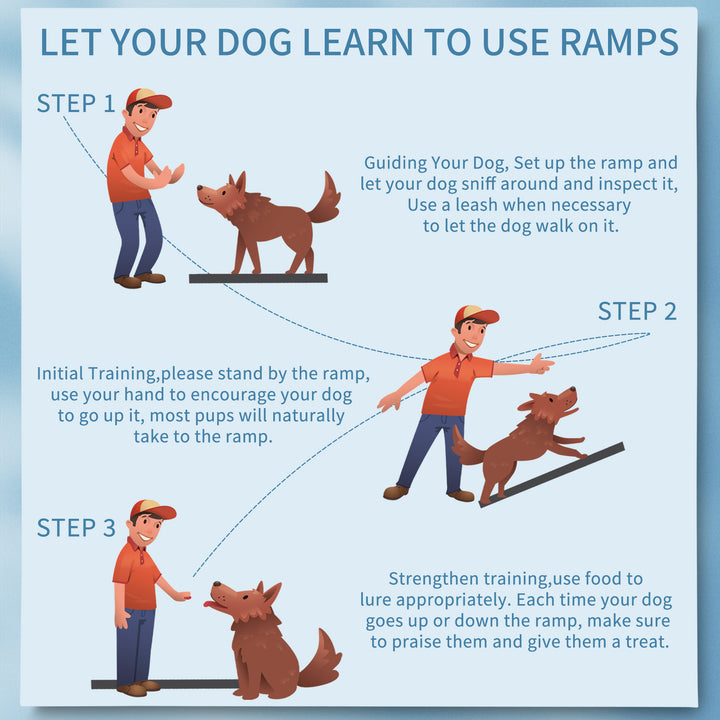 LET YOUR DOG LEARN TO USE RAMPS

STEP 1

Guiding Your Dog, Set up the ramp and let your dog sniff around and inspect it, Use a leash when necessary to let the dog walk on it.

STEP 2

Initial Training,please stand by the ramp, use your hand to encourage your dog to go up it, most pups will naturally take to the ramp.

STEP 3

Strengthen training,use food to lure appropriately. Each time your dog goes up or down the ramp, make sure to praise them and give them a treat.