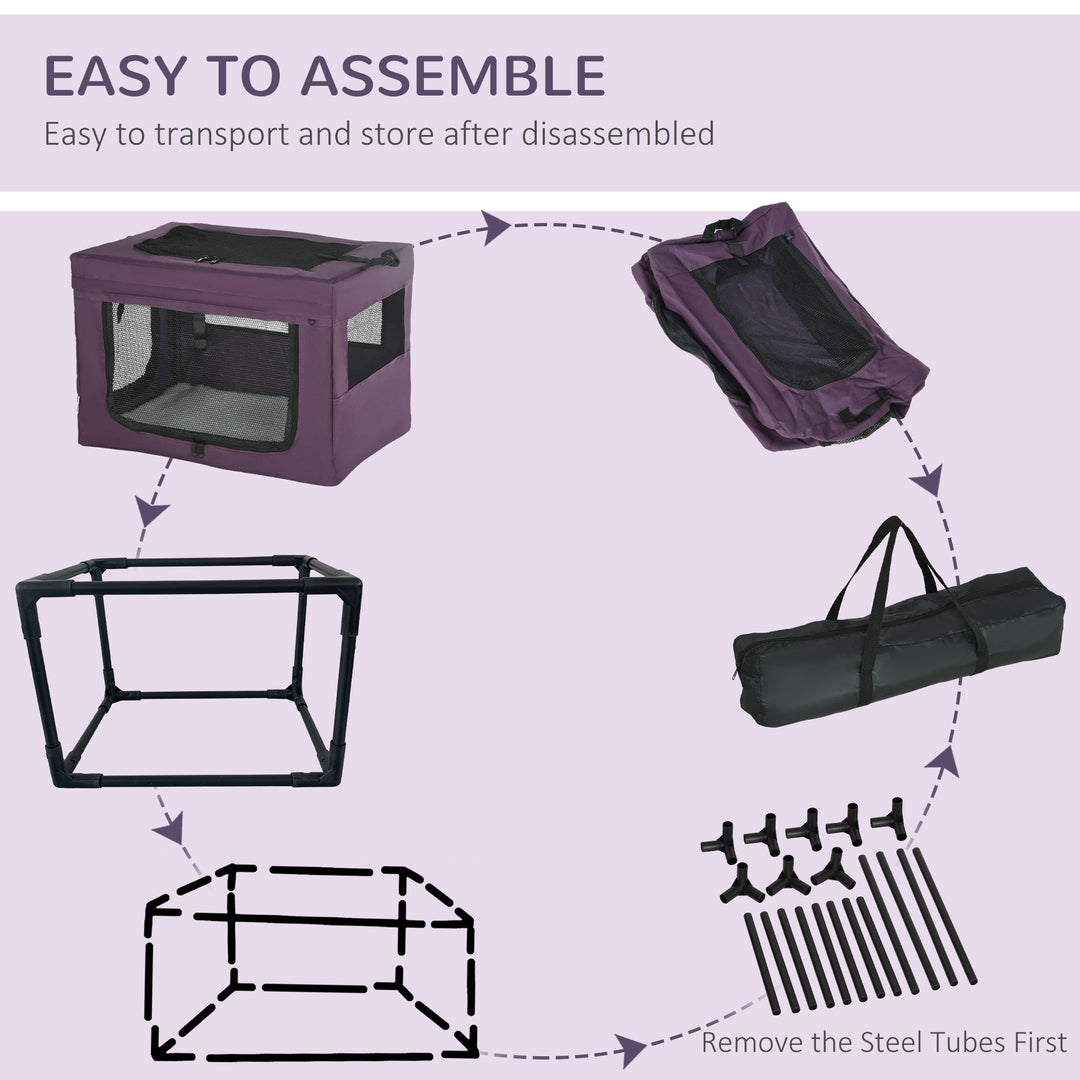 EASY TO ASSEMBLE
Easy to transport and store after disassembled

Remove the Steel Tubes First