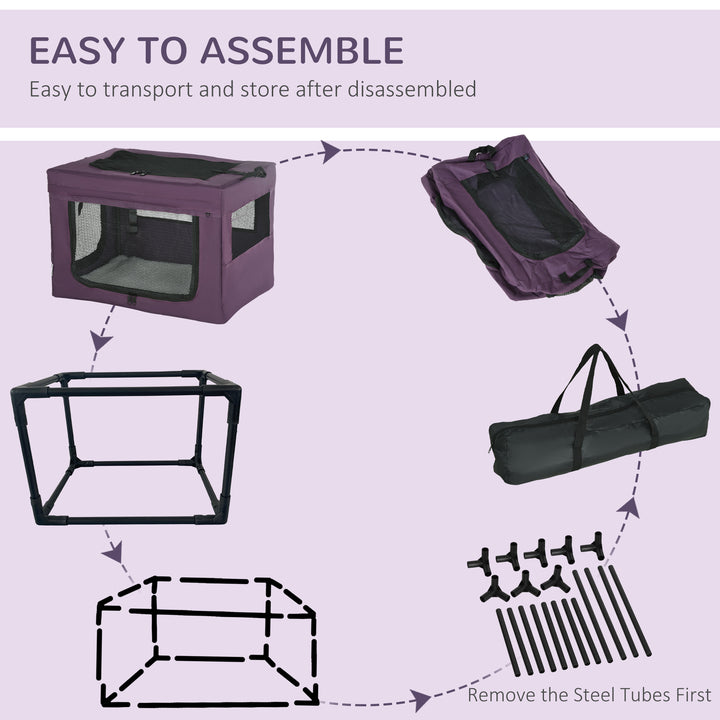 EASY TO ASSEMBLE
Easy to transport and store after disassembled

Remove the Steel Tubes First