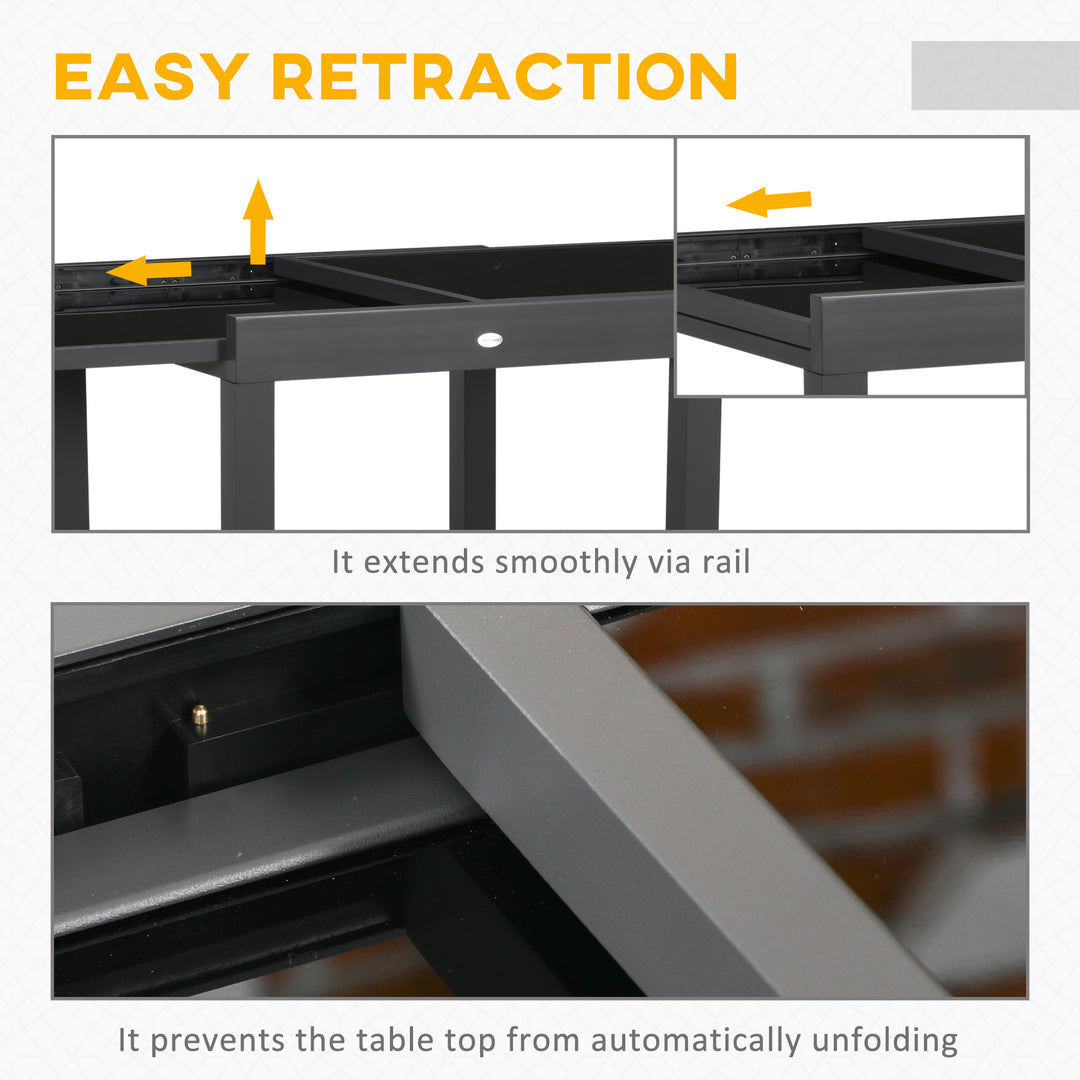 EASY RETRACTION

It extends smoothly via rail

It prevents the table top from automatically unfolding