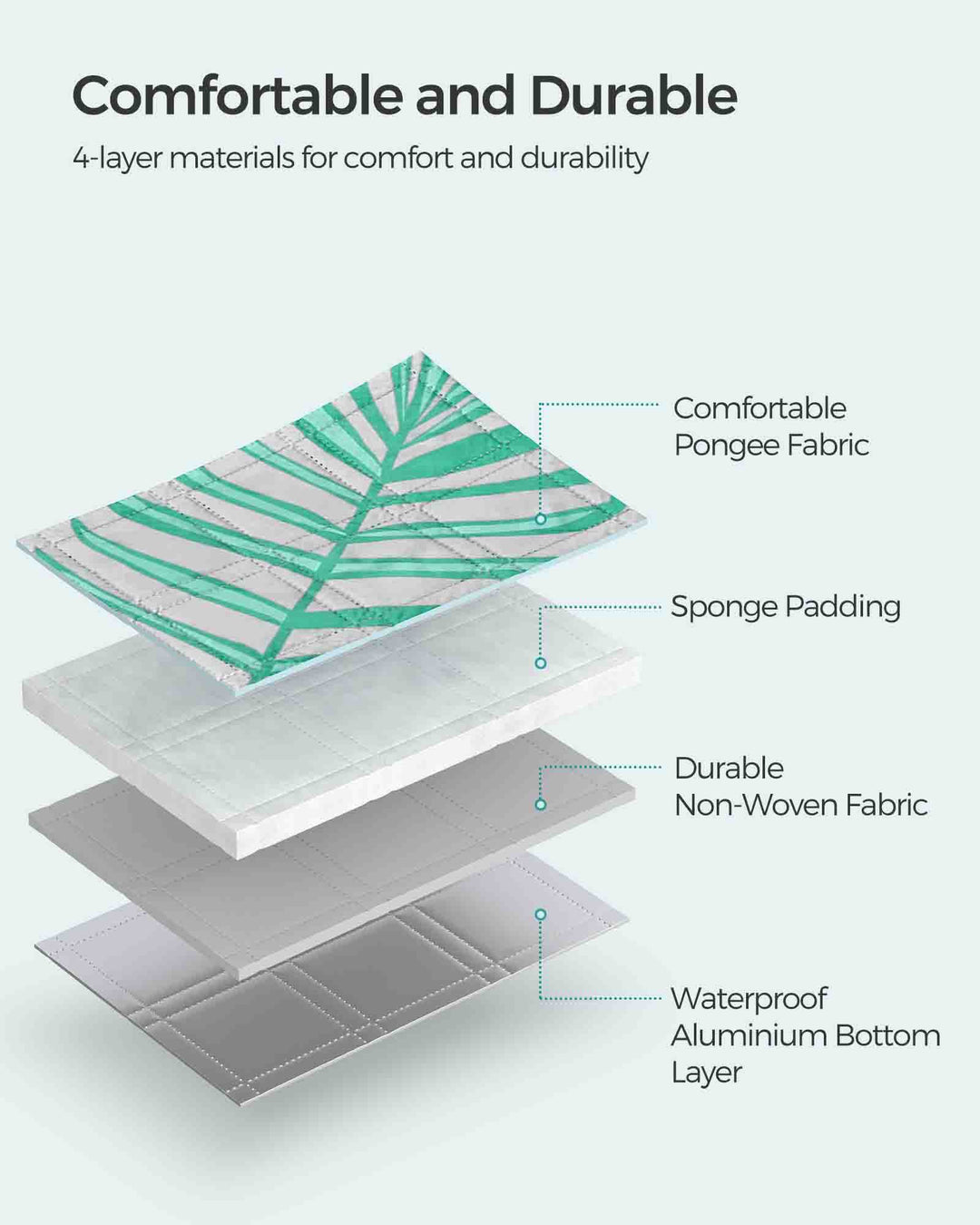 Comfortable and Durable

4-layer materials for comfort and durability

Comfortable Pongee Fabric

Sponge Padding

Durable Non-Woven Fabric

Waterproof Aluminium Bottom Layer