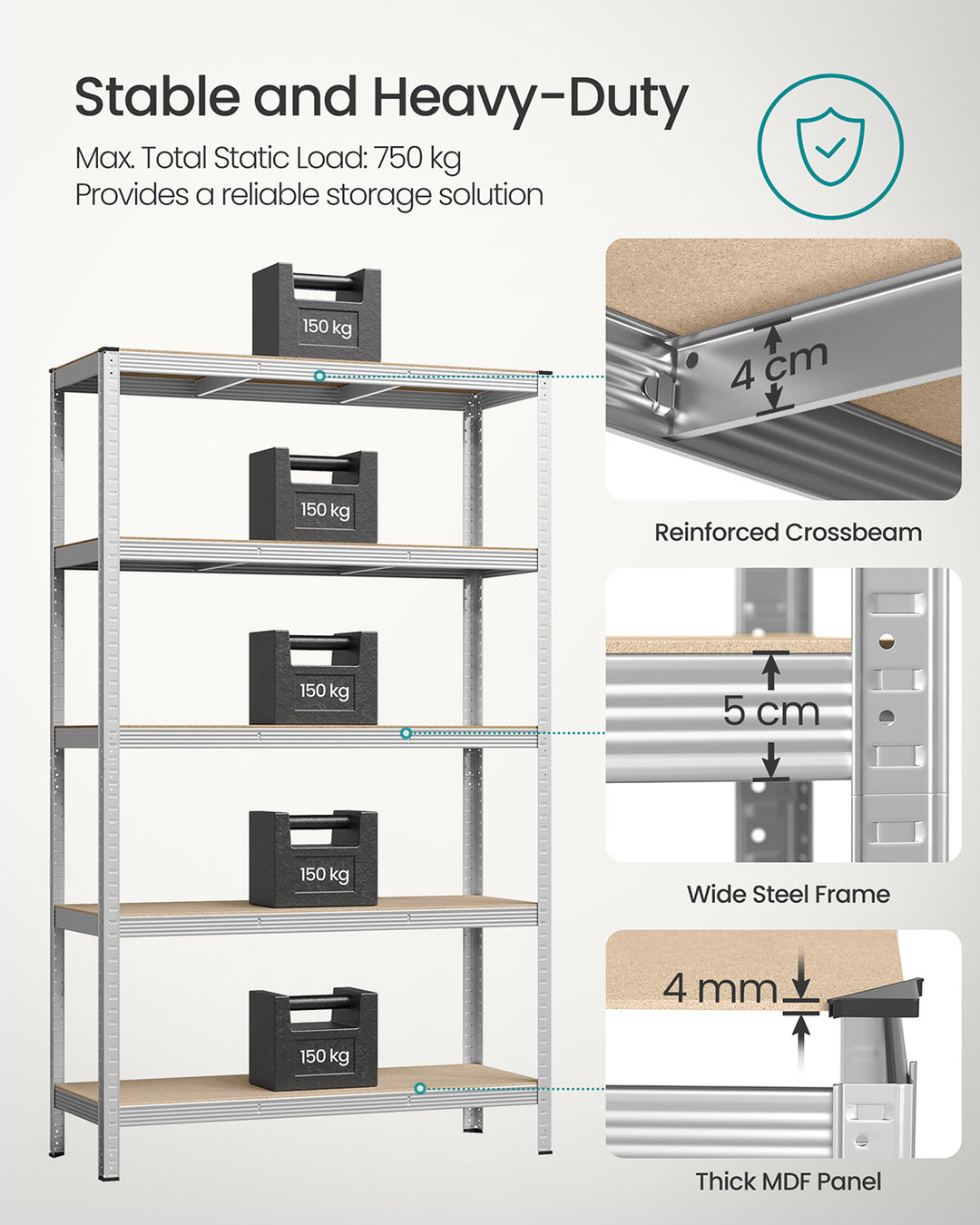 Stable and Heavy-Duty

Max. Total Static Load: 750 kg
Provides a reliable storage solution

150 kg

150 kg

150 kg

150 kg

150 kg

4 cm

Reinforced Crossbeam

5 cm

Wide Steel Frame

4 mm

Thick MDF Panel