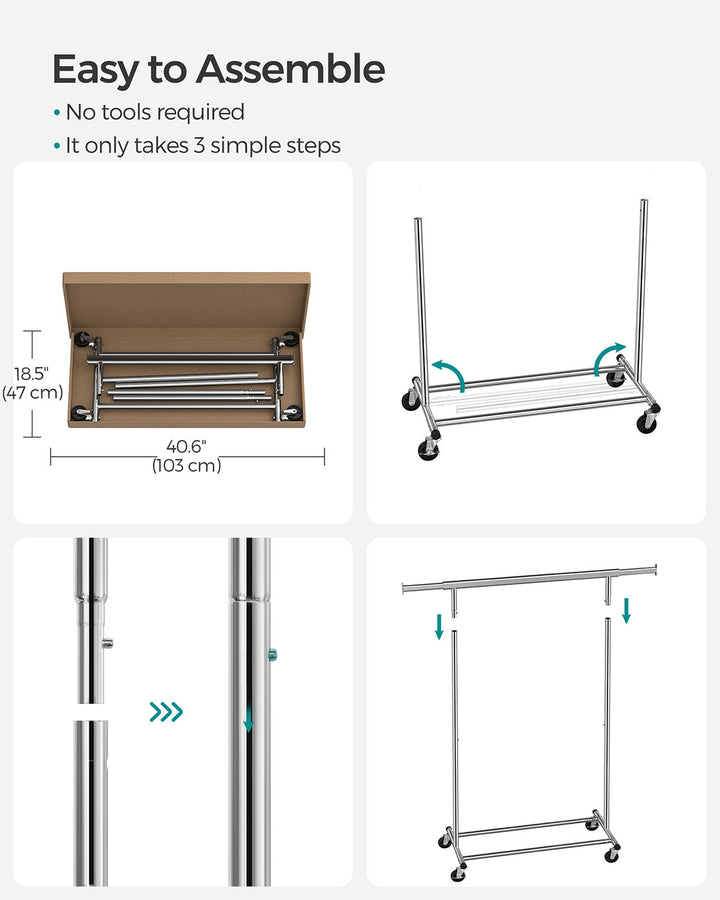 Easy to Assemble

• No tools required

• It only takes 3 simple steps

18.5"
(47 cm)

40.6"
(103 cm)