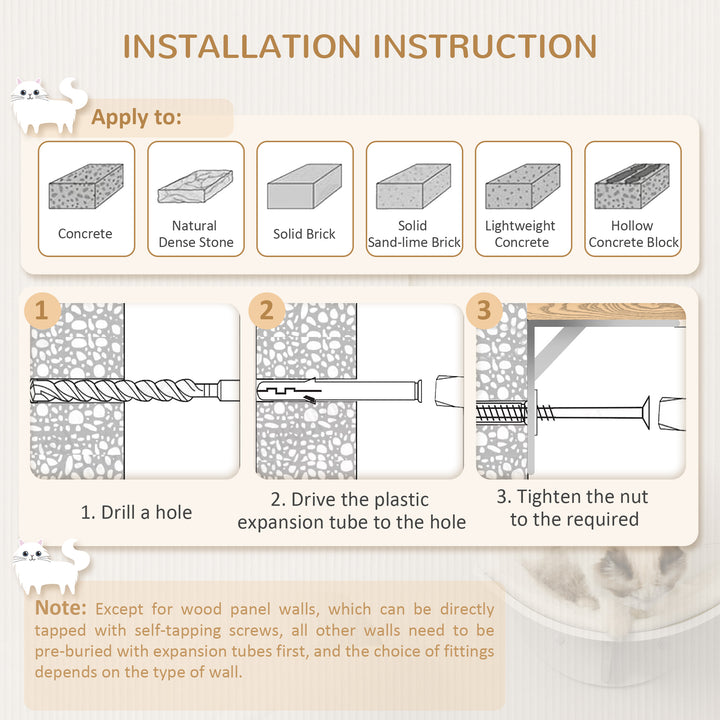 INSTALLATION INSTRUCTION

Apply to:

Concrete

Natural Dense Stone

Solid Brick

Solid Sand-lime Brick

Lightweight Concrete

Hollow Concrete Block

1

2

3

1. Drill a hole

2. Drive the plastic expansion tube to the hole

3. Tighten the nut to the required

Note: Except for wood panel walls, which can be directly tapped with self-tapping screws, all other walls need to be pre-buried with expansion tubes first, and the choice of fittings depends on the type of wall.