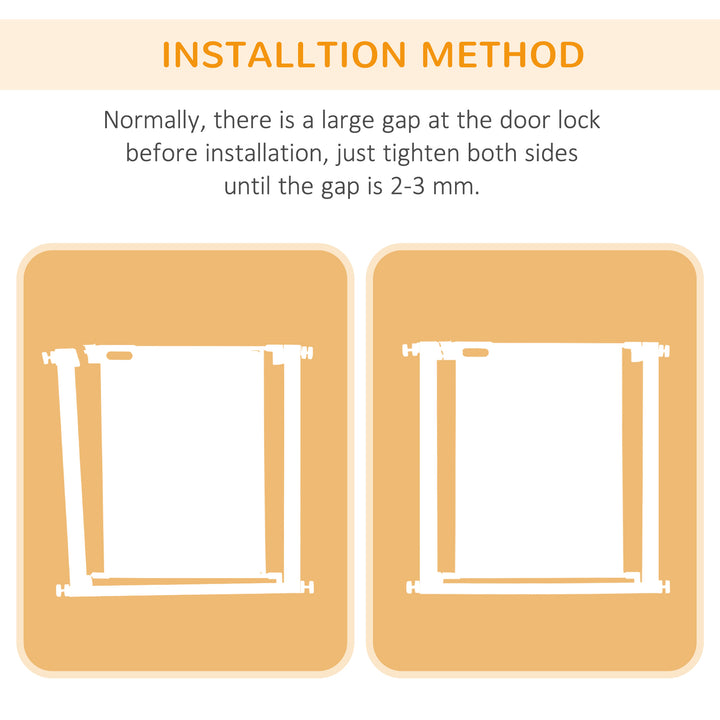 INSTALLTION METHOD

Normally, there is a large gap at the door lock before installation, just tighten both sides until the gap is 2-3 mm.