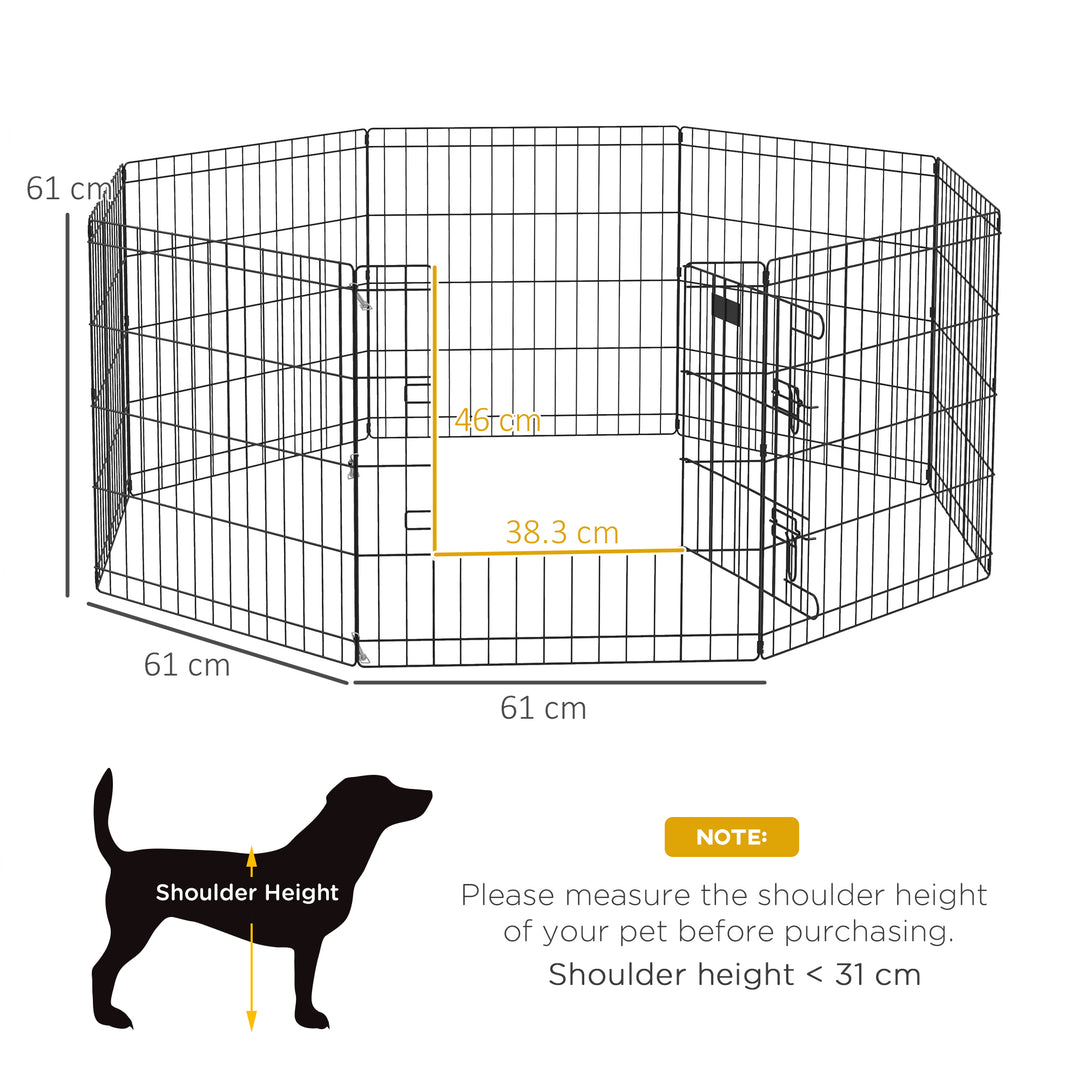 61 cm

46 cm

38.3 cm

61 cm

61 cm

Shoulder Height

NOTE:

Please measure the shoulder height of your pet before purchasing.

Shoulder height < 31 cm