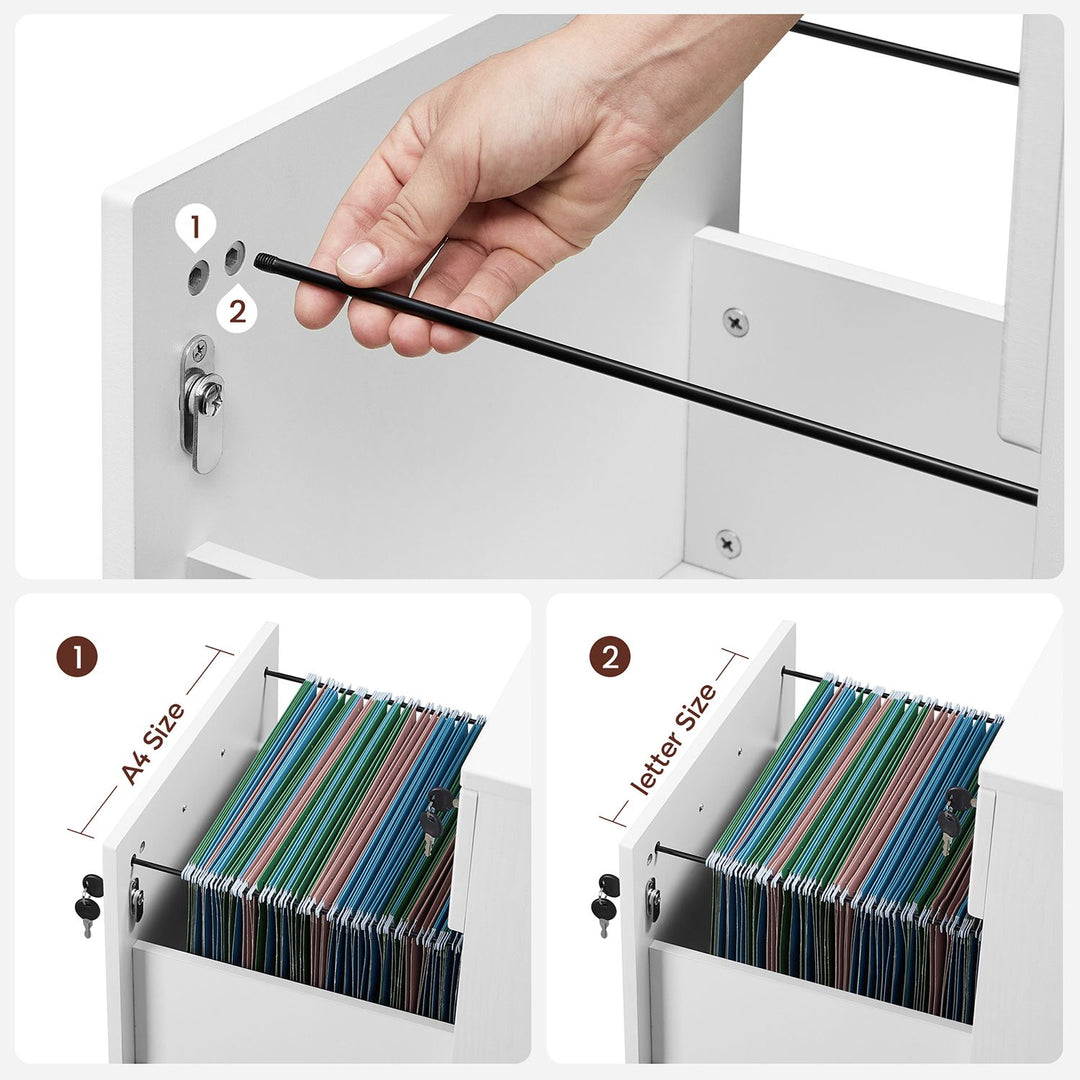 1
2
1
A4 Size
2
letter Size