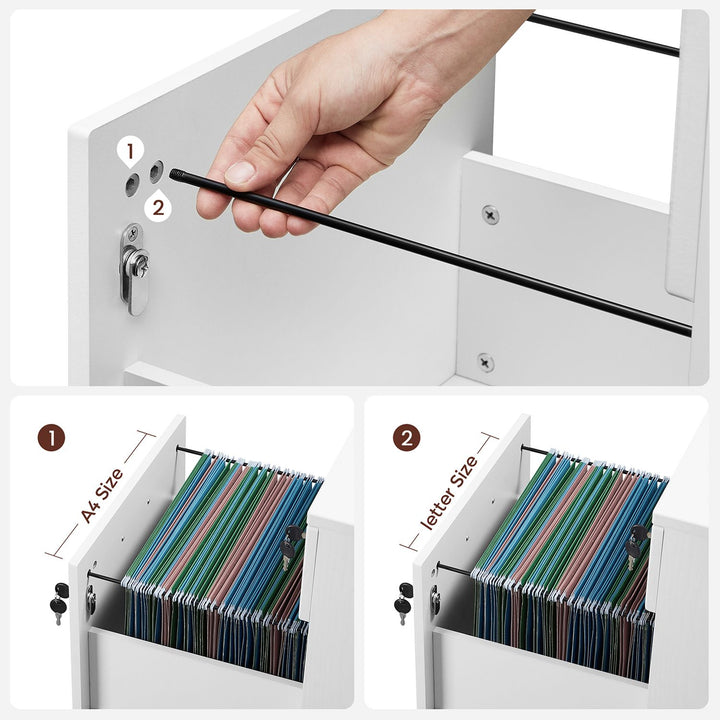 1
2

1
A4 Size

2
letter Size