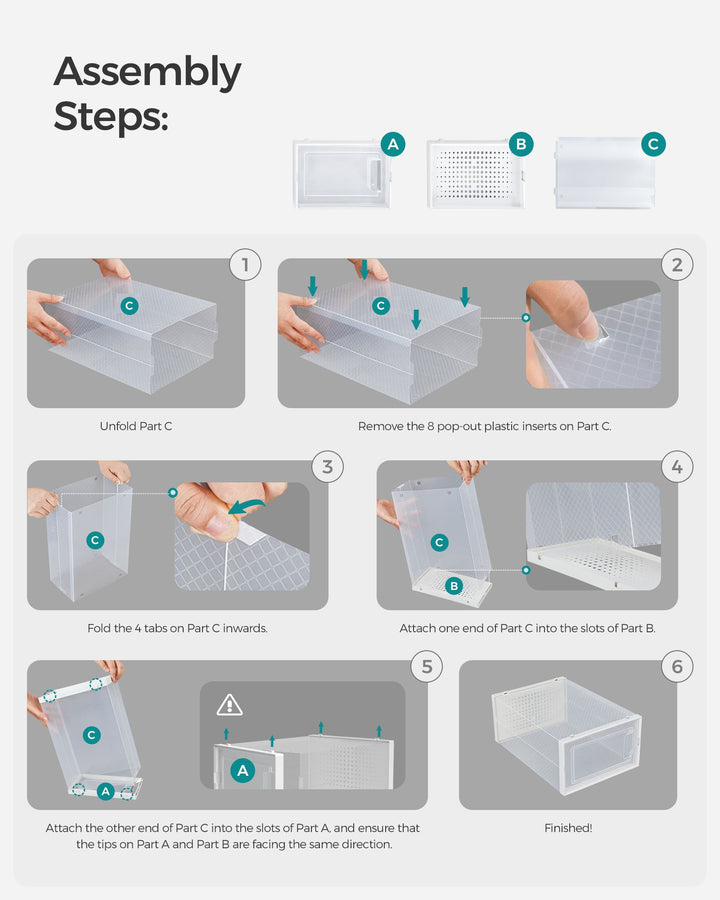 Assembly Steps:

A B C

1
C
Unfold Part C

2
C
Remove the 8 pop-out plastic inserts on Part C.

3
C
Fold the 4 tabs on Part C inwards.

4
C
B
Attach one end of Part C into the slots of Part B.

5
C
A
A
Attach the other end of Part C into the slots of Part A, and ensure that the tips on Part A and Part B are facing the same direction.

6
Finished!