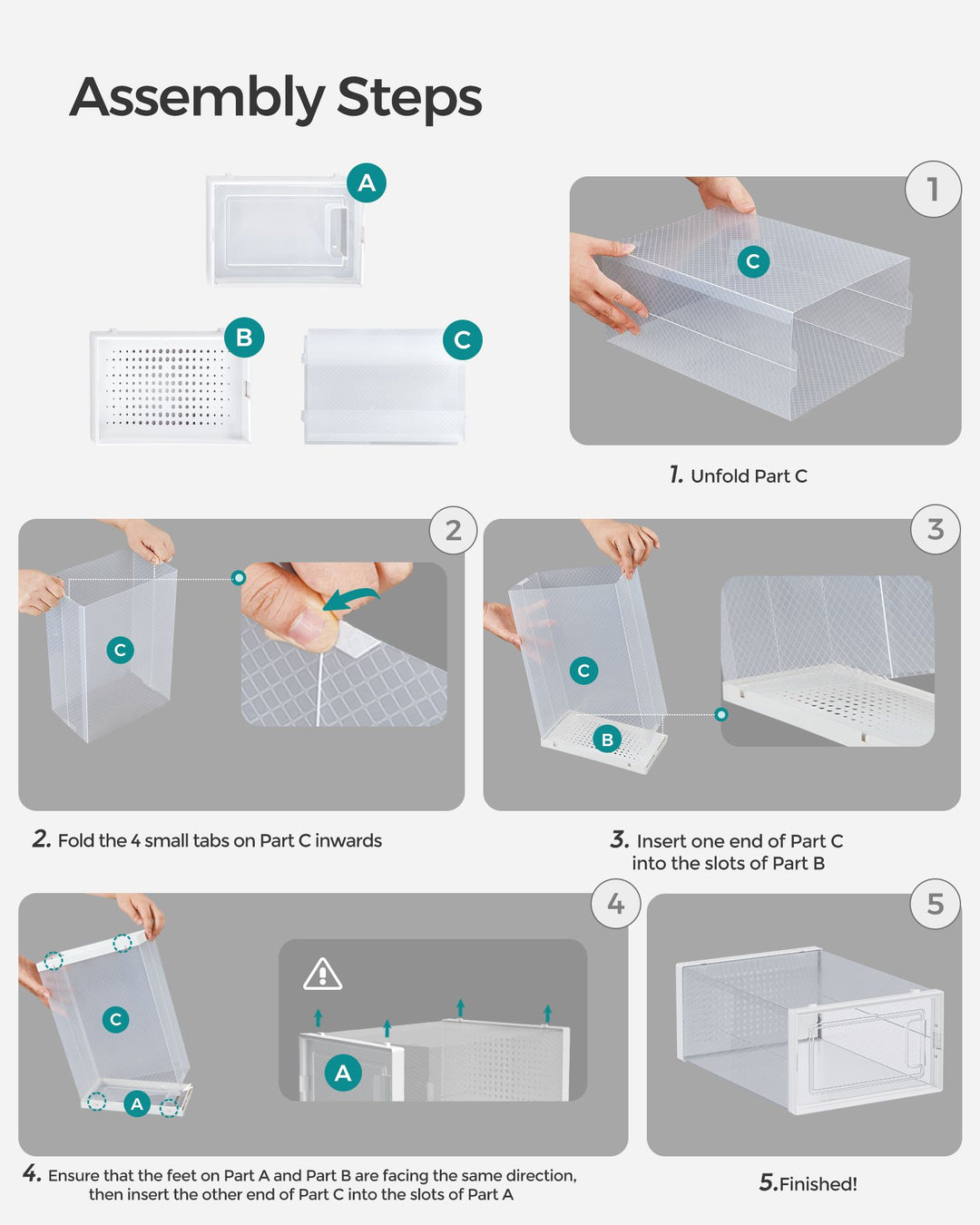 Assembly Steps

A

B

C

1

C

1. Unfold Part C

2

C

2. Fold the 4 small tabs on Part C inwards

3

C

B

3. Insert one end of Part C into the slots of Part B

4

C

A

A

4. Ensure that the feet on Part A and Part B are facing the same direction, then insert the other end of Part C into the slots of Part A

5

5.Finished!