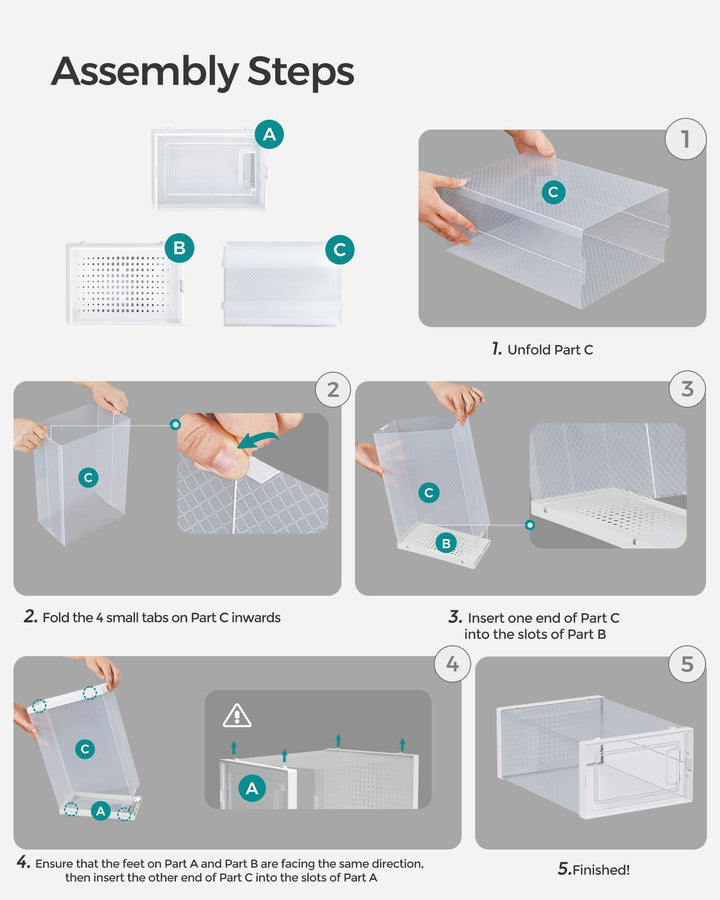 Assembly Steps

A

B

C

1

C

1. Unfold Part C

2

C

2. Fold the 4 small tabs on Part C inwards

3

C

B

3. Insert one end of Part C into the slots of Part B

4

C

A

A

4. Ensure that the feet on Part A and Part B are facing the same direction, then insert the other end of Part C into the slots of Part A

5

5.Finished!