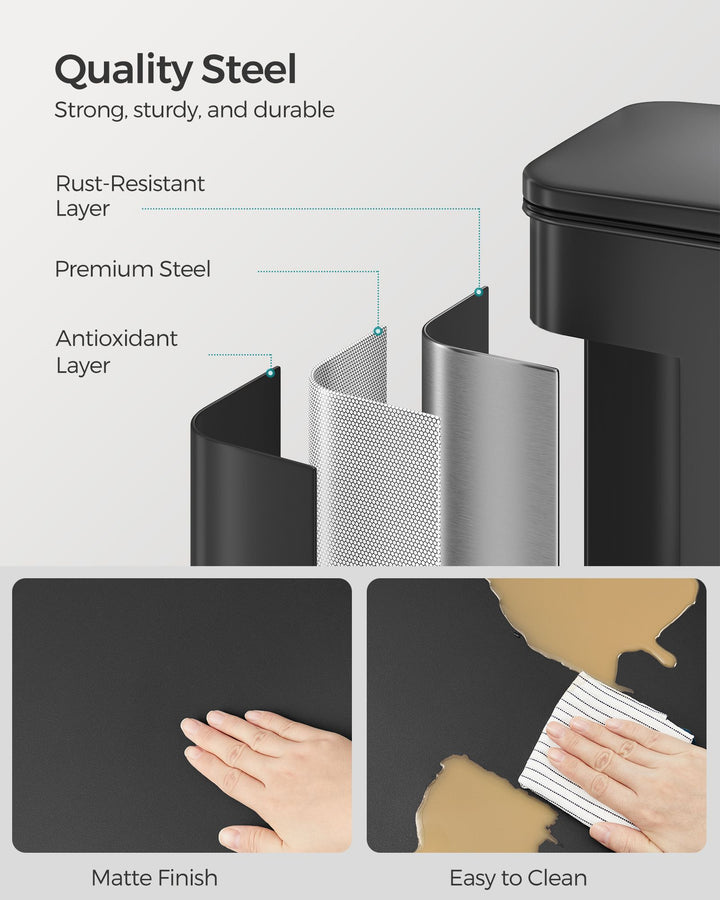 Quality Steel
Strong, sturdy, and durable

Rust-Resistant Layer

Premium Steel

Antioxidant Layer

Matte Finish

Easy to Clean