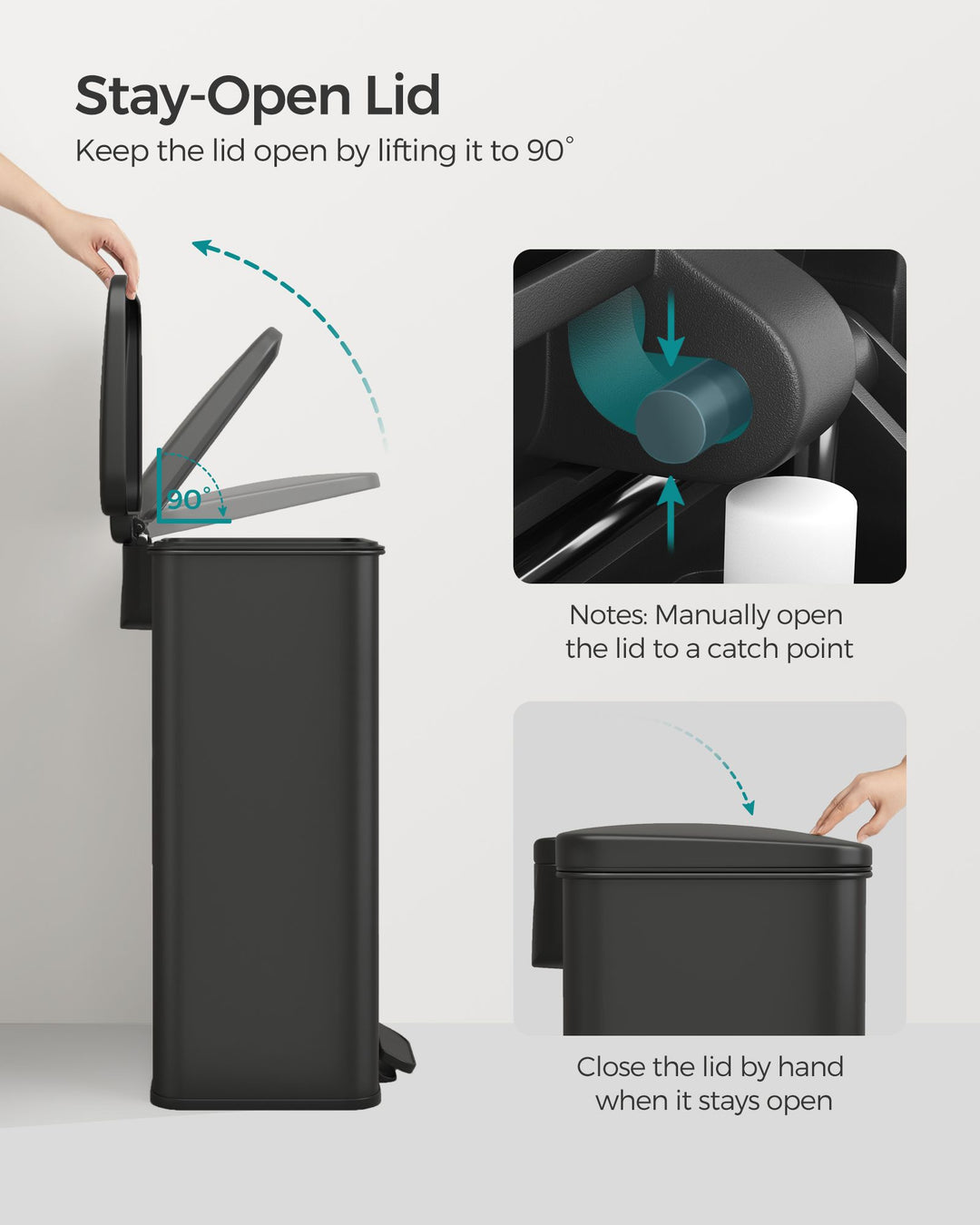 Stay-Open Lid

Keep the lid open by lifting it to 90°

90°

Notes: Manually open the lid to a catch point

Close the lid by hand when it stays open