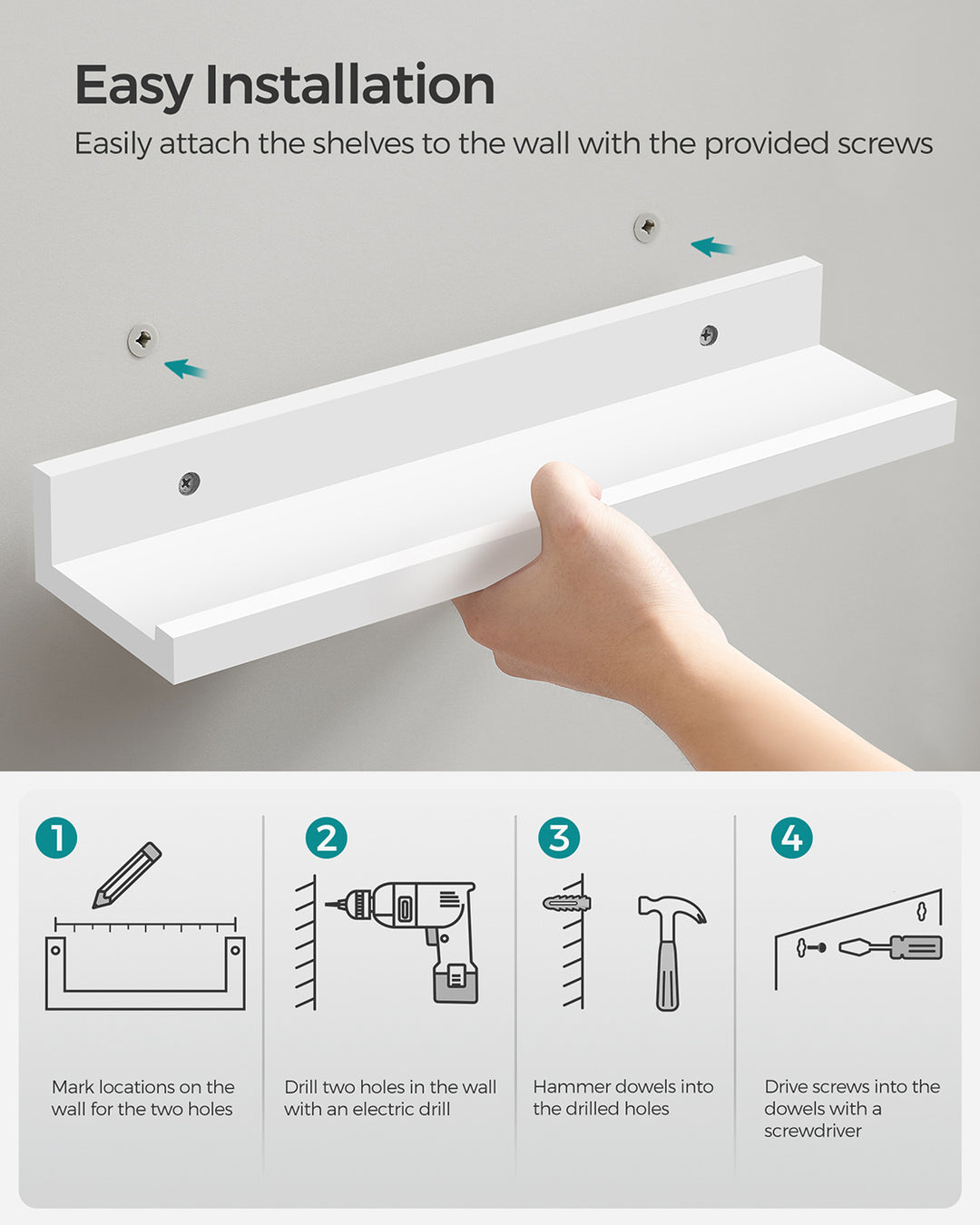 Easy Installation

Easily attach the shelves to the wall with the provided screws

1

Mark locations on the wall for the two holes

2

Drill two holes in the wall with an electric drill

3

Hammer dowels into the drilled holes

4

Drive screws into the dowels with a screwdriver