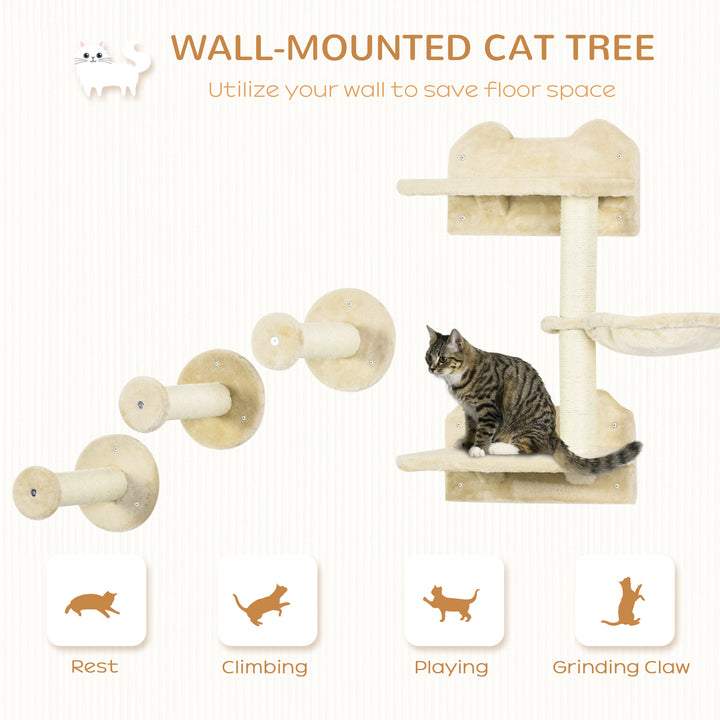 WALL-MOUNTED CAT TREE

Utilize your wall to save floor space

Rest

Climbing

Playing

Grinding Claw