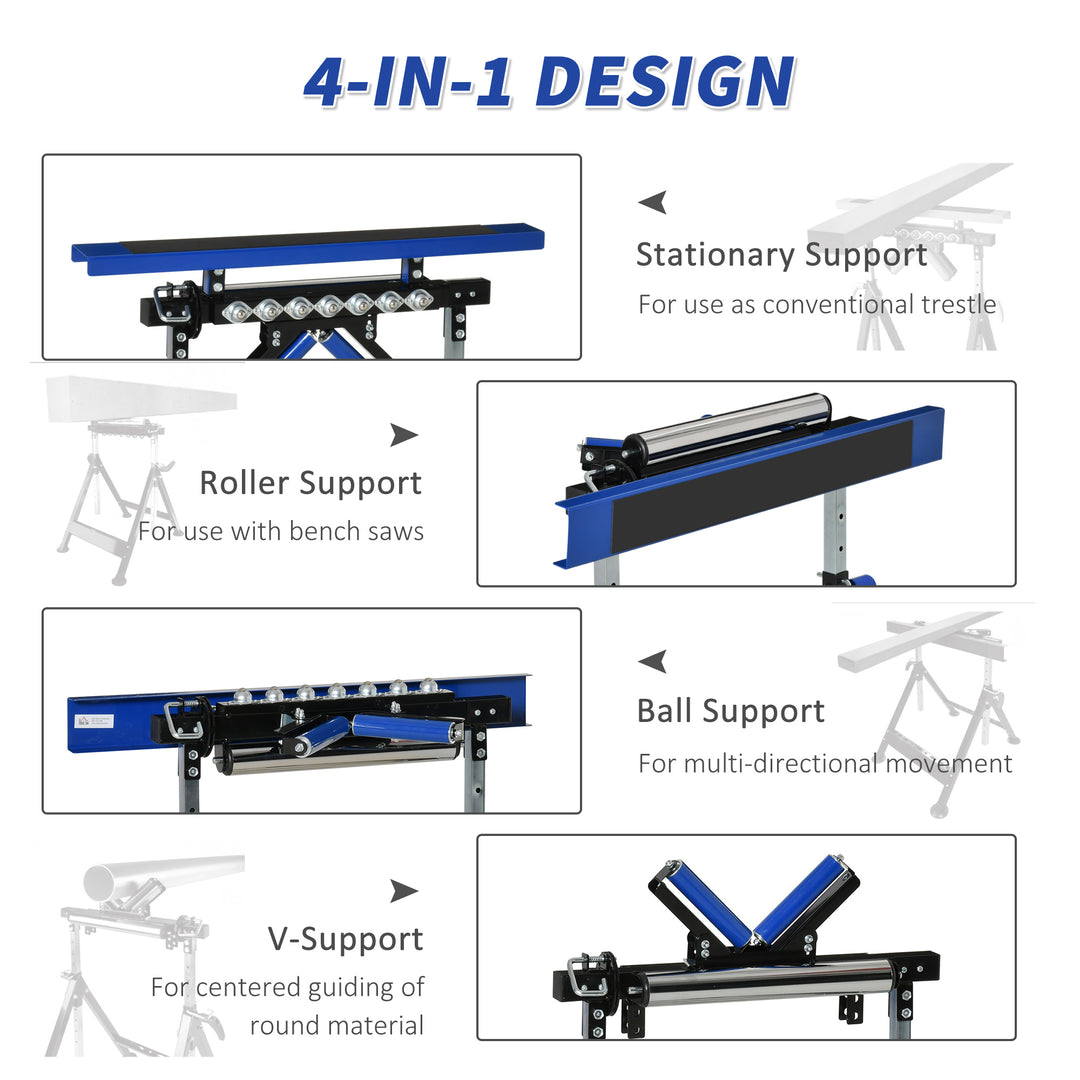 4-IN-1 DESIGN

Stationary Support

For use as conventional trestle

Roller Support

For use with bench saws

Ball Support

For multi-directional movement

V-Support

For centered guiding of round material