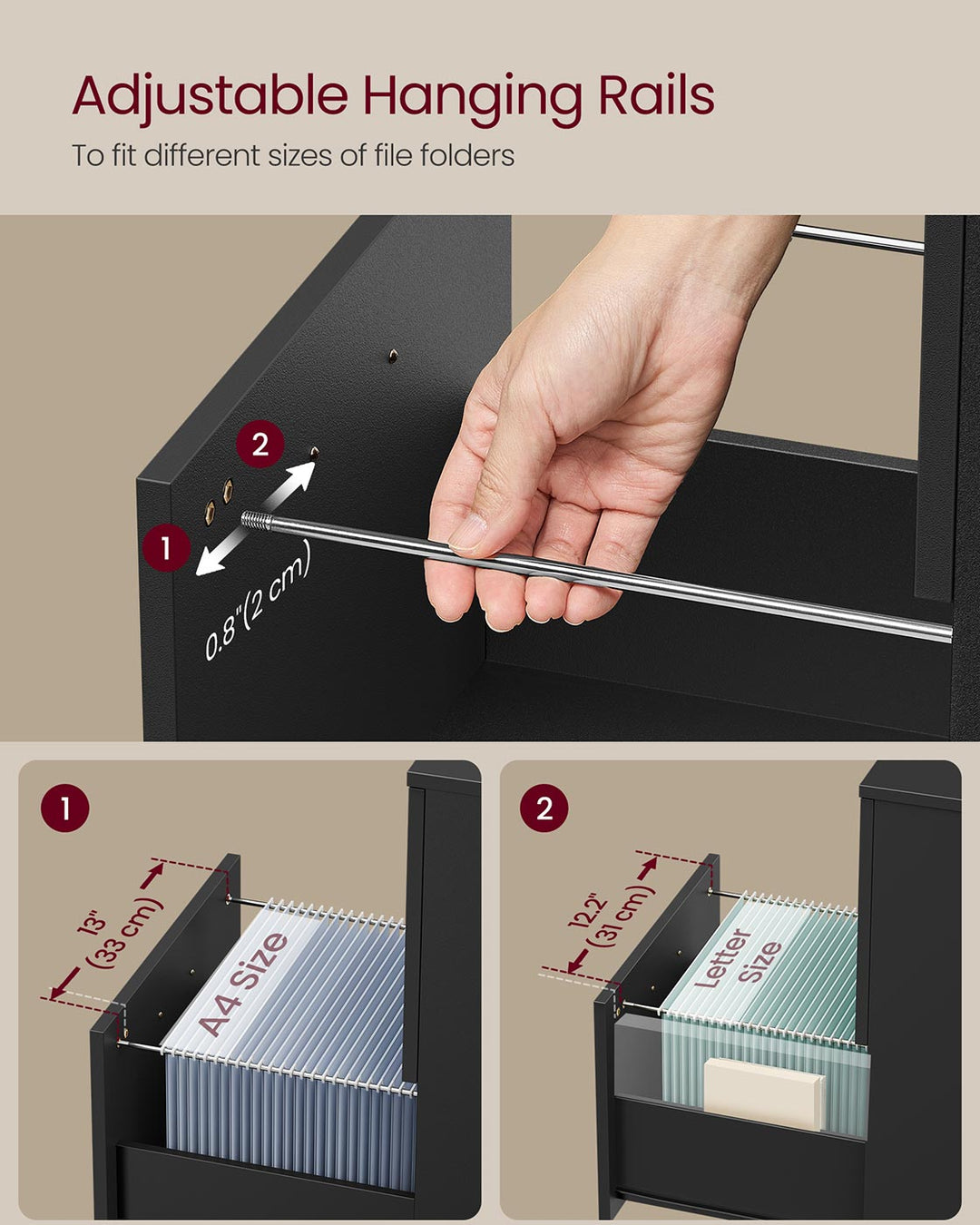 Adjustable Hanging Rails

To fit different sizes of file folders

2

1

0.8"(2 cm)

1

13" (33 cm)

A4 Size

2

12.2" (31 cm)

Letter Size