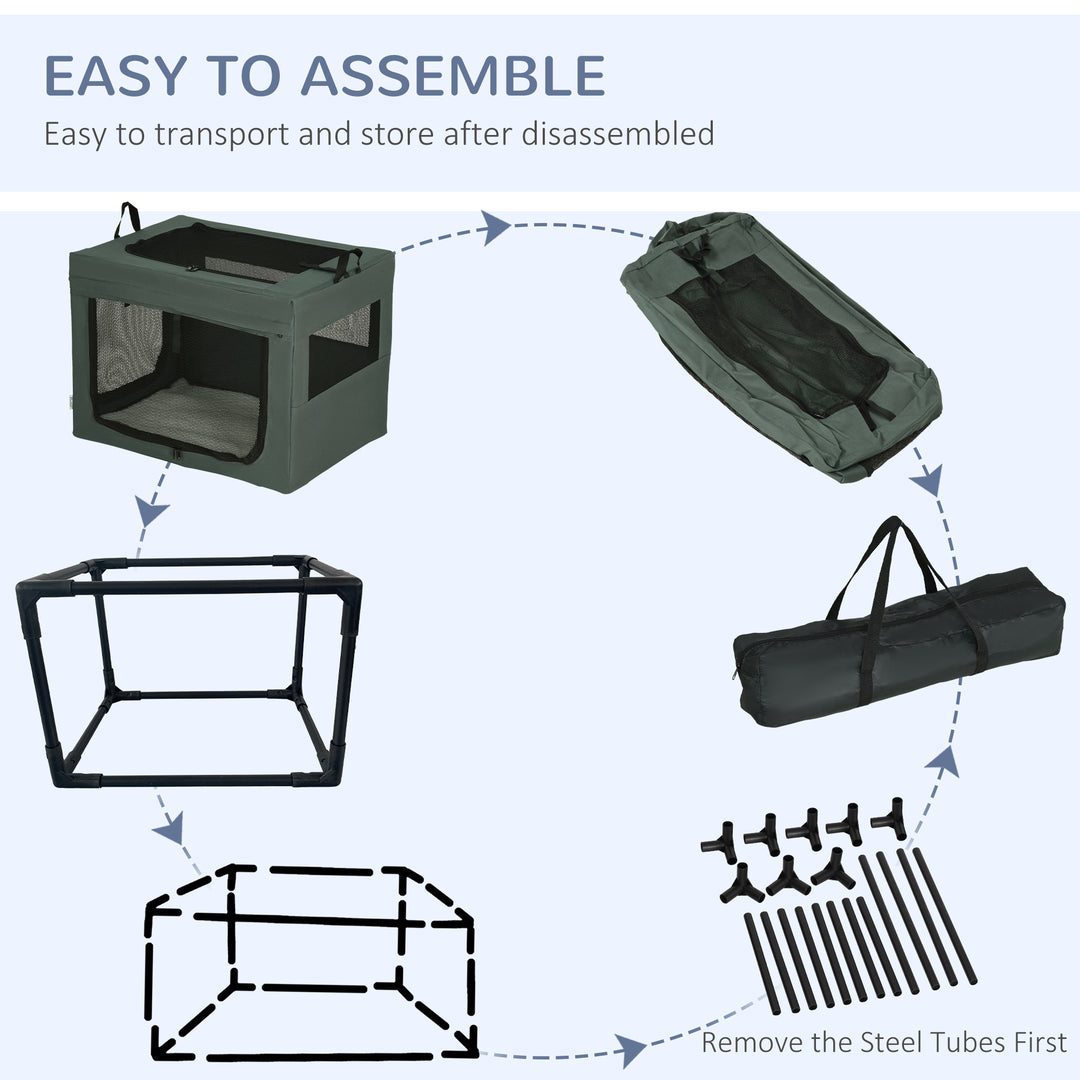 EASY TO ASSEMBLE

Easy to transport and store after disassembled

Remove the Steel Tubes First