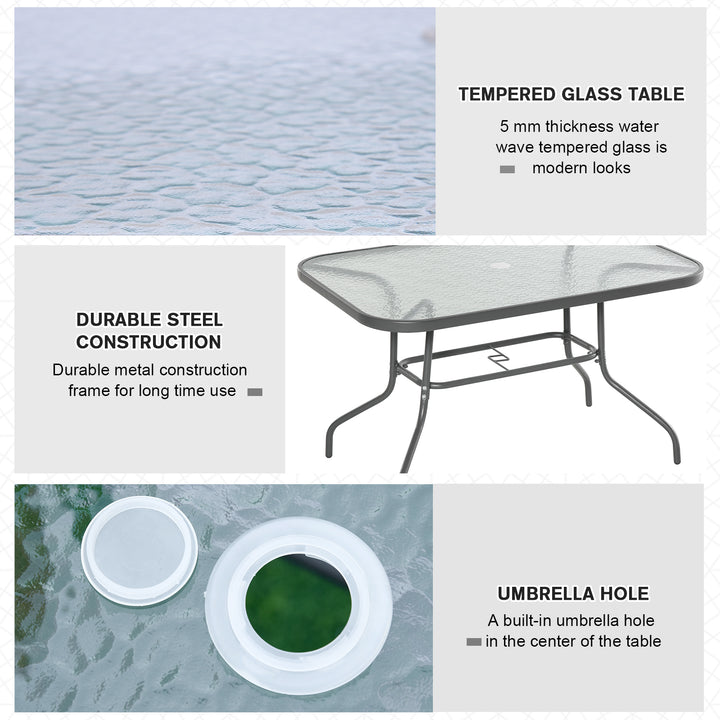 TEMPERED GLASS TABLE

5 mm thickness water wave tempered glass is modern looks

DURABLE STEEL CONSTRUCTION

Durable metal construction frame for long time use

UMBRELLA HOLE

A built-in umbrella hole in the center of the table