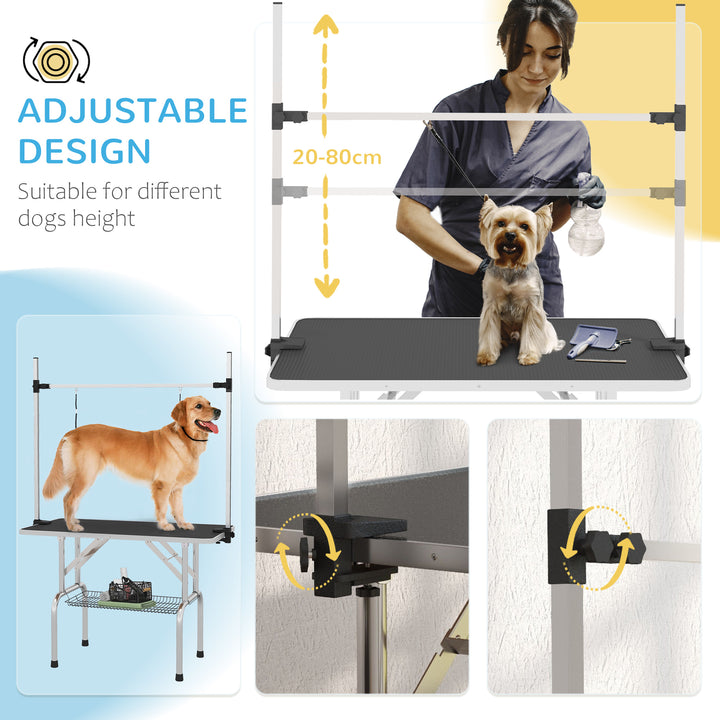 ADJUSTABLE DESIGN

Suitable for different dogs height

20-80cm