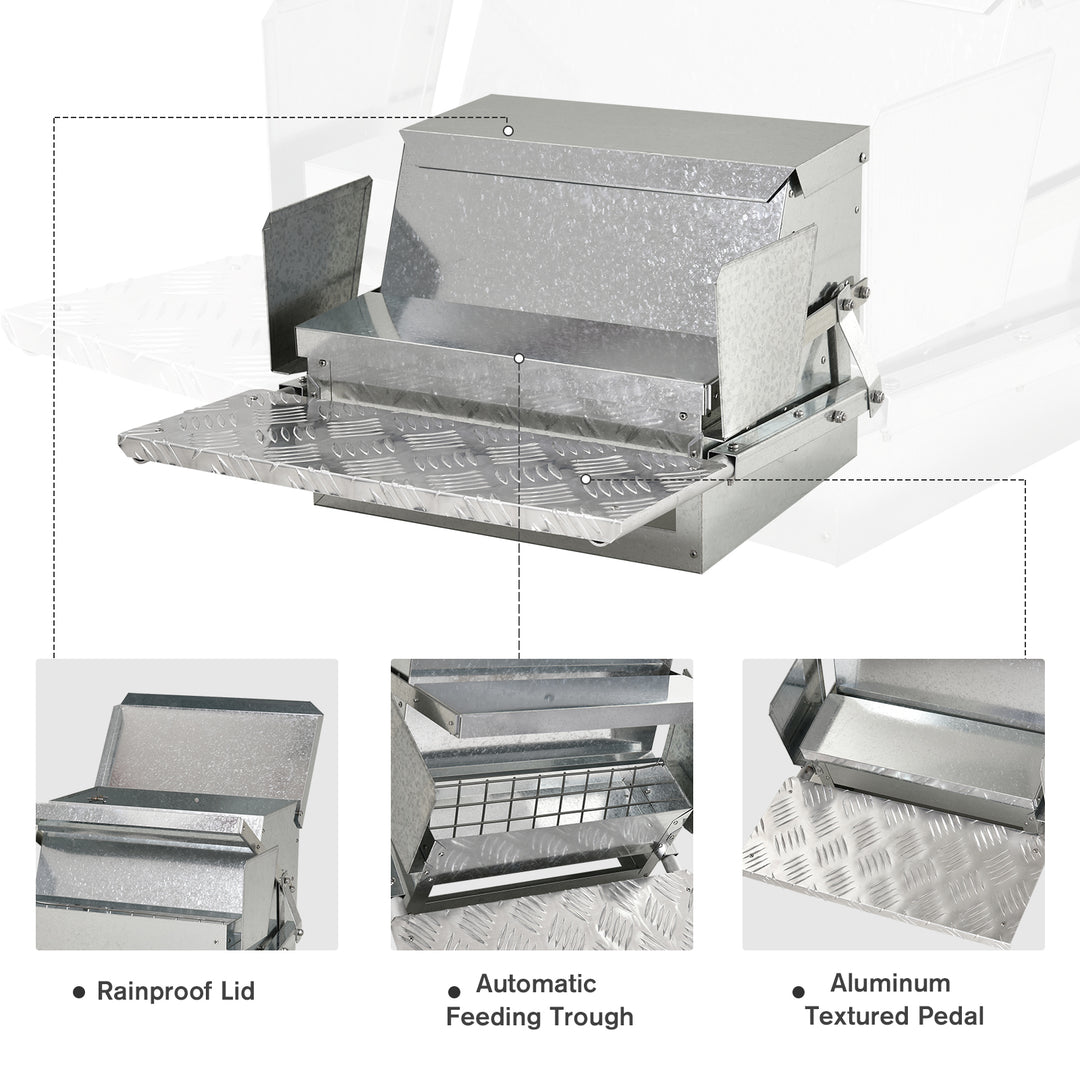 ● Rainproof Lid

● Automatic Feeding Trough

● Aluminum Textured Pedal