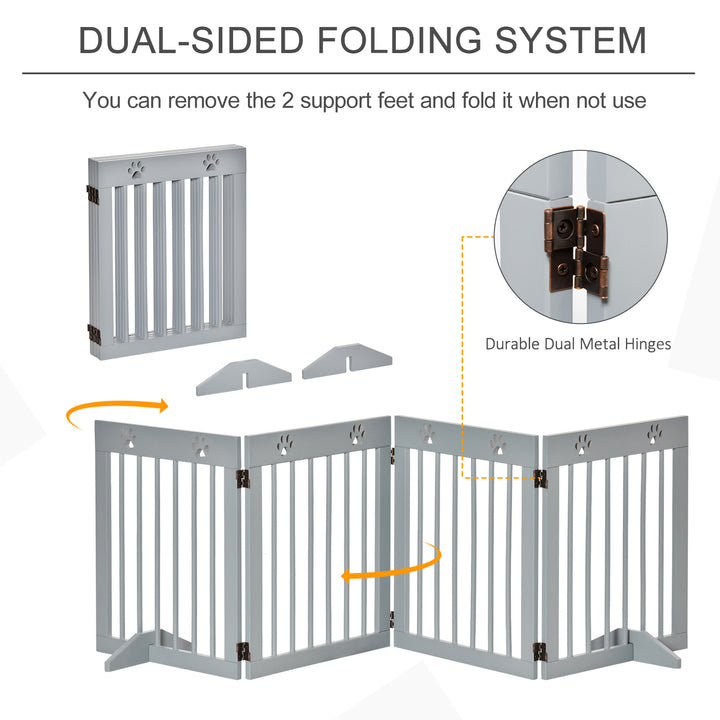 DUAL-SIDED FOLDING SYSTEM

You can remove the 2 support feet and fold it when not use

Durable Dual Metal Hinges