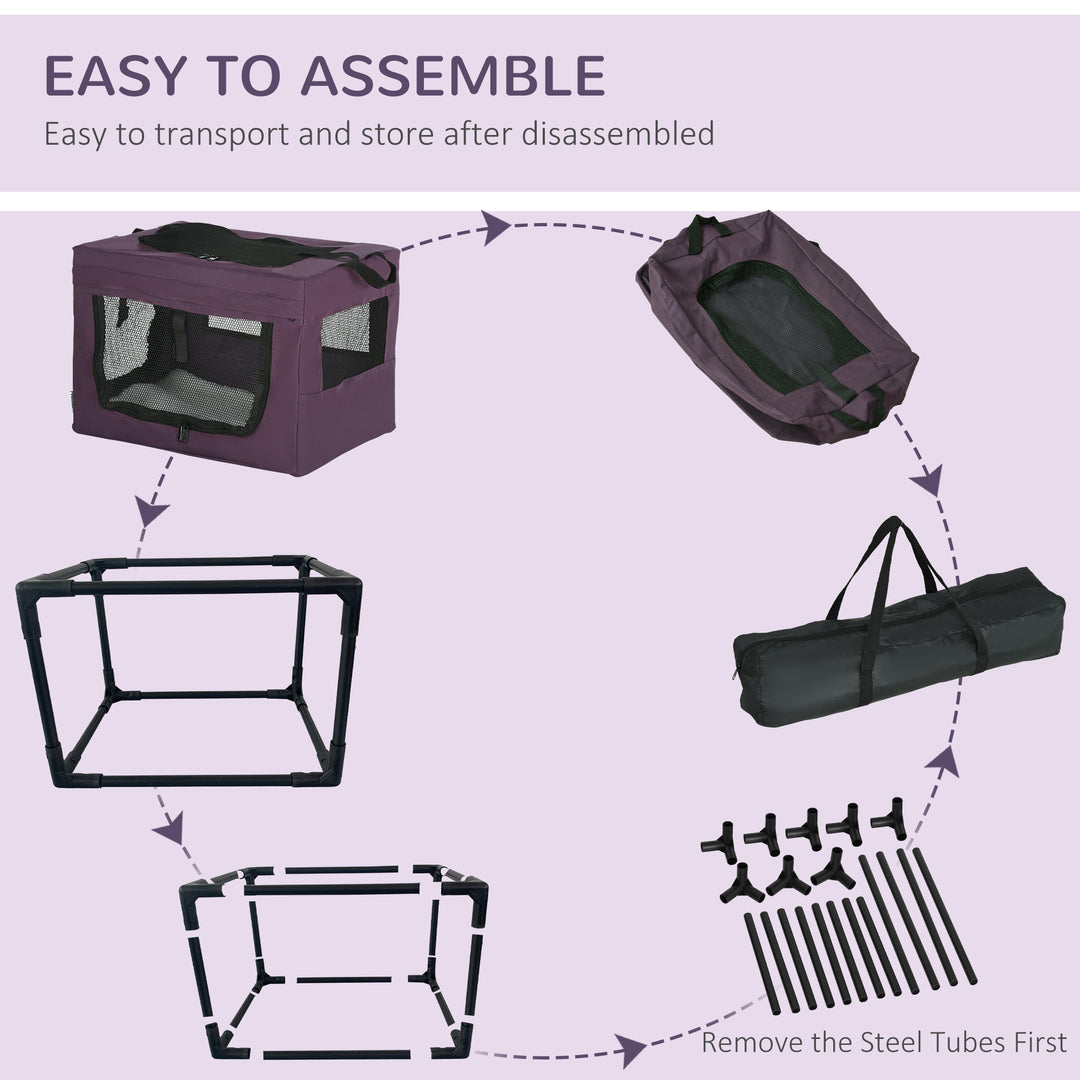 EASY TO ASSEMBLE
Easy to transport and store after disassembled

Remove the Steel Tubes First