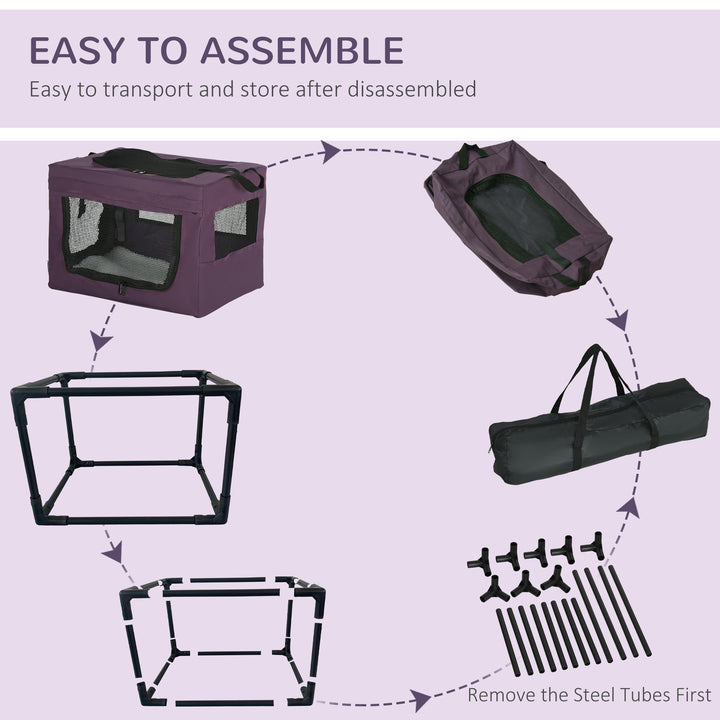 EASY TO ASSEMBLE
Easy to transport and store after disassembled

Remove the Steel Tubes First