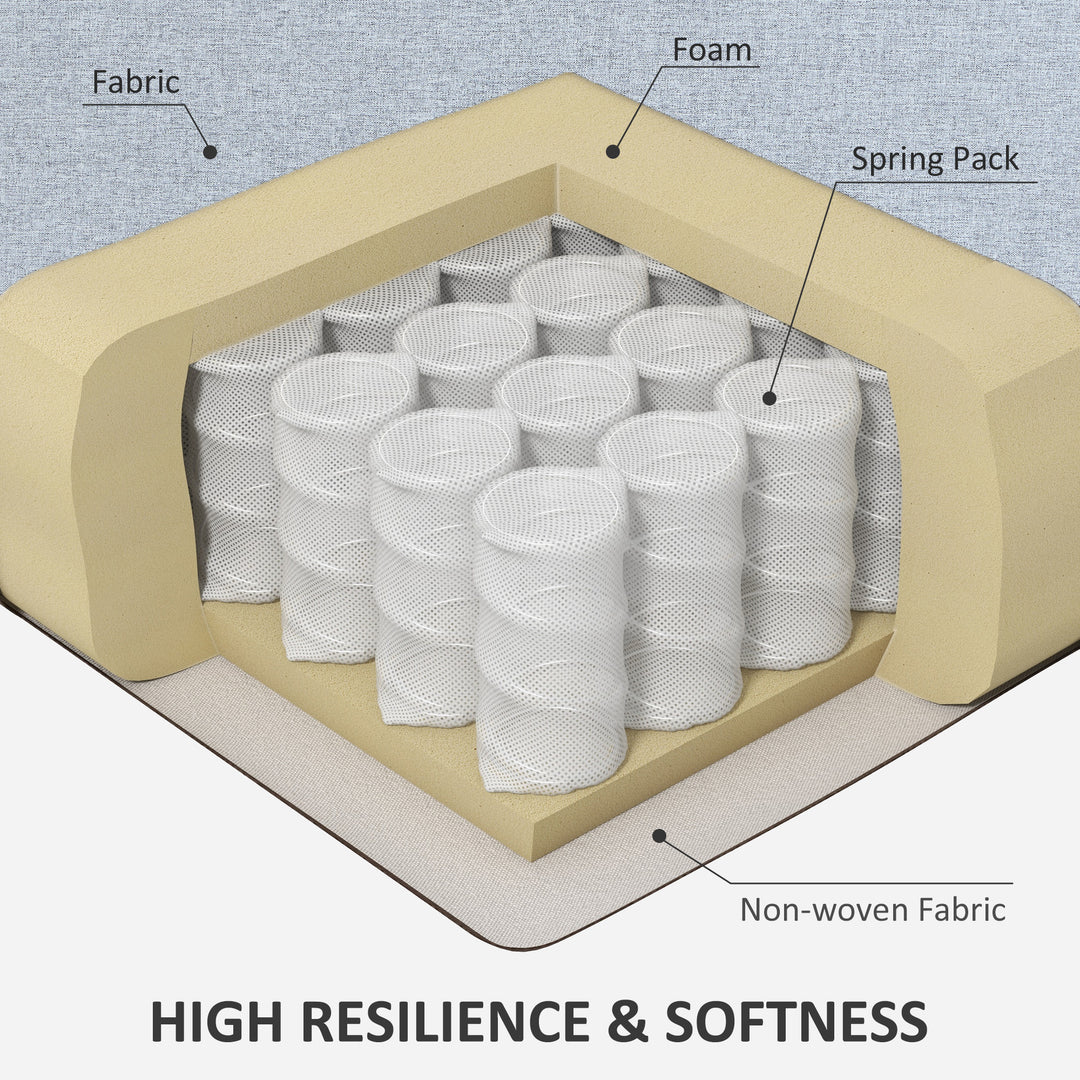 Fabric

Foam

Spring Pack

Non-woven Fabric

HIGH RESILIENCE & SOFTNESS