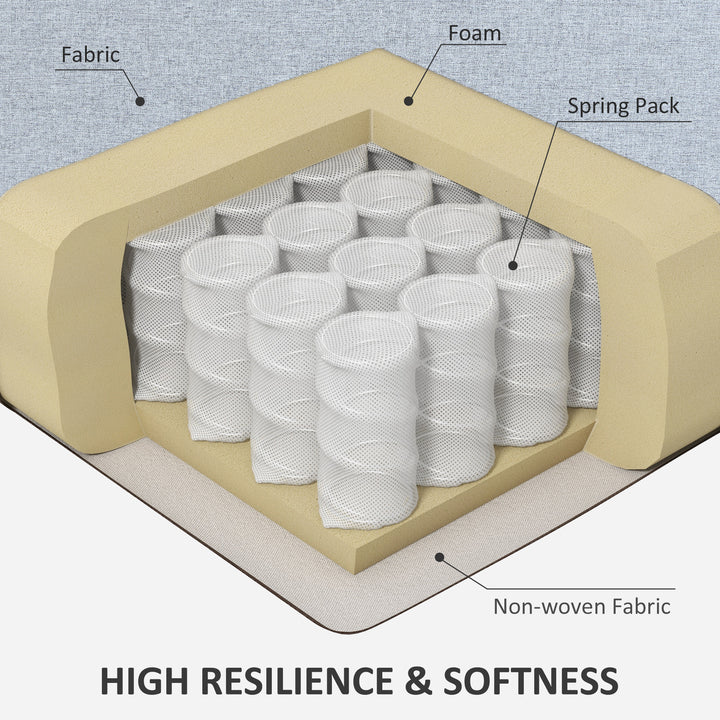 Fabric

Foam

Spring Pack

Non-woven Fabric

HIGH RESILIENCE & SOFTNESS