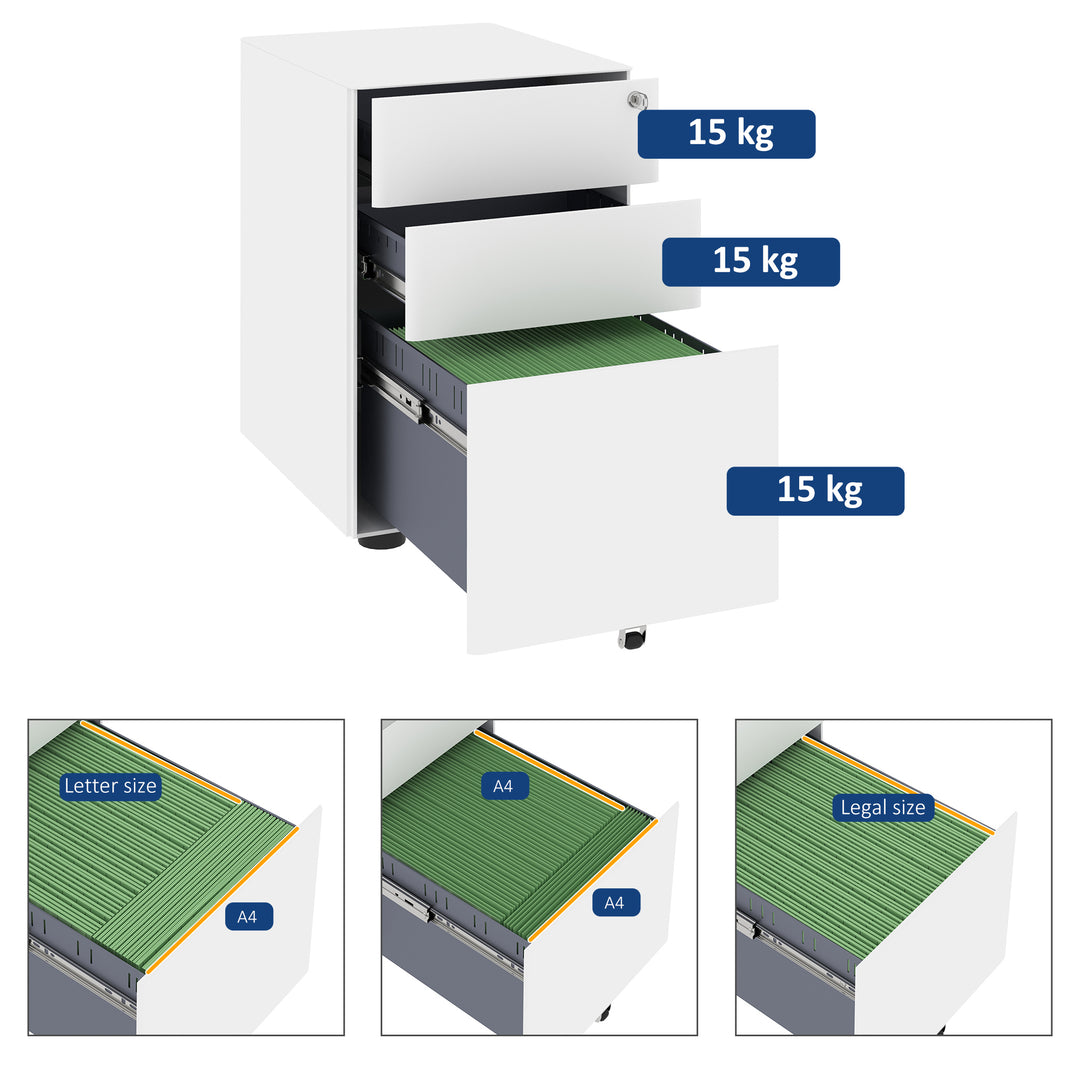 15 kg

15 kg

15 kg

Letter size

A4

A4

A4

Legal size