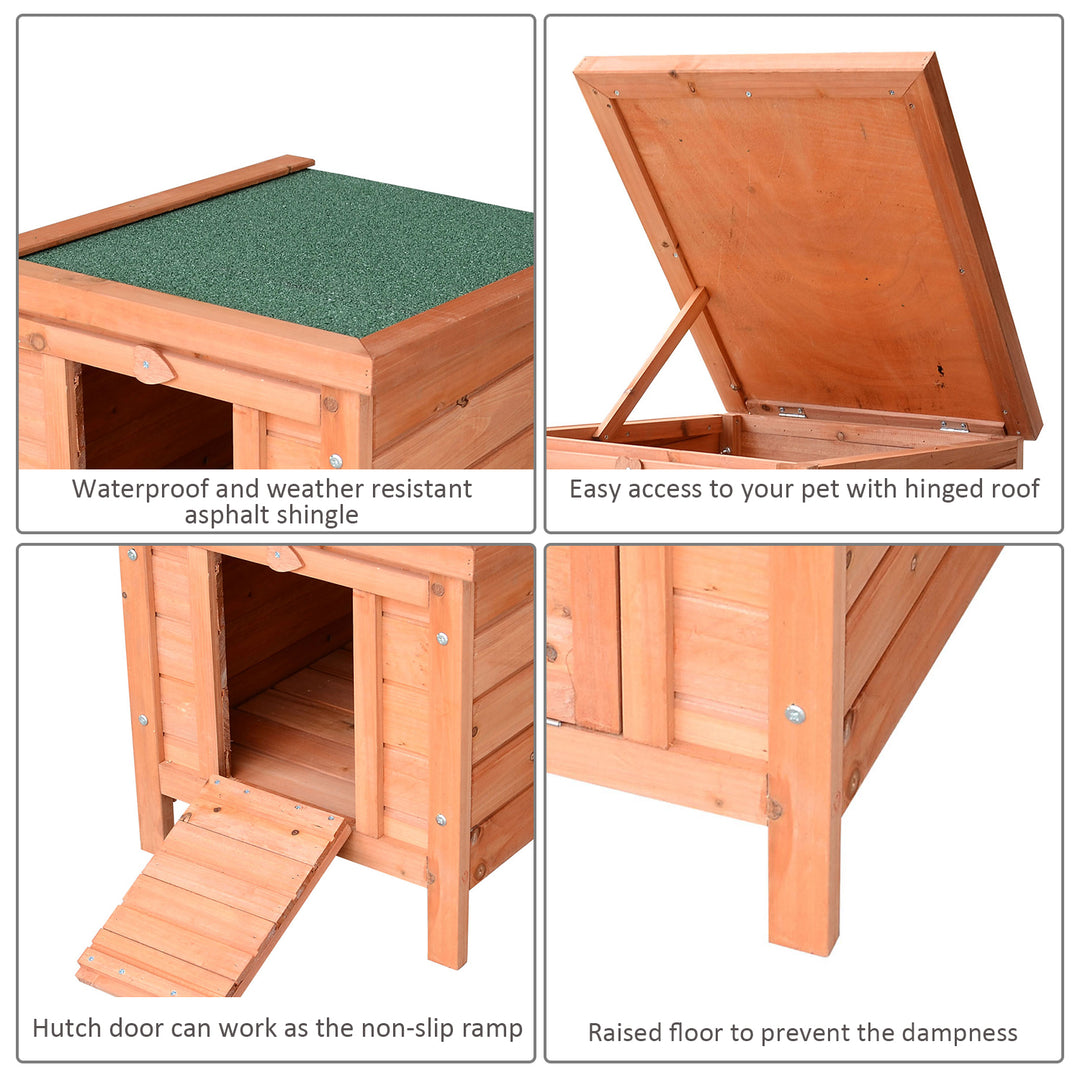 Waterproof and weather resistant asphalt shingle

Easy access to your pet with hinged roof

Hutch door can work as the non-slip ramp

Raised floor to prevent the dampness