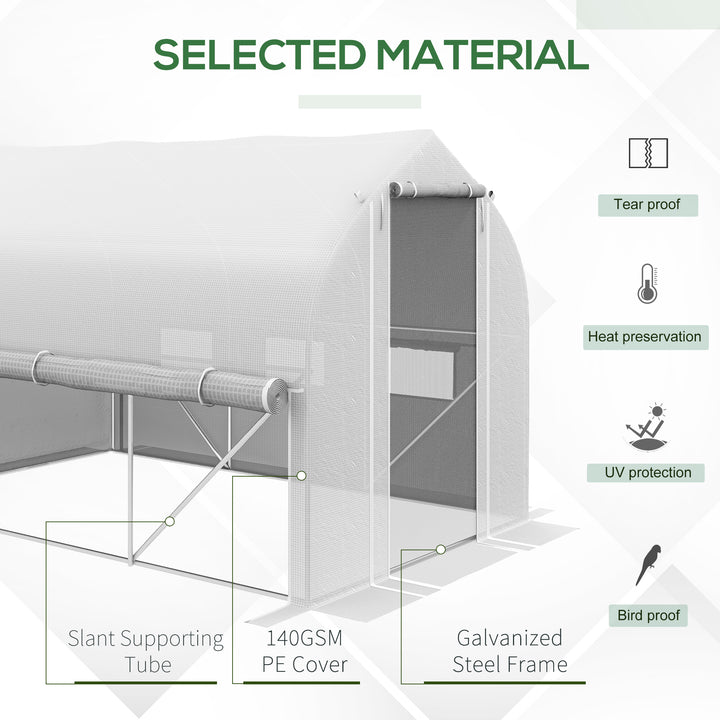 SELECTED MATERIAL

Tear proof

Heat preservation

UV protection

Bird proof

Slant Supporting Tube

140GSM PE Cover

Galvanized Steel Frame