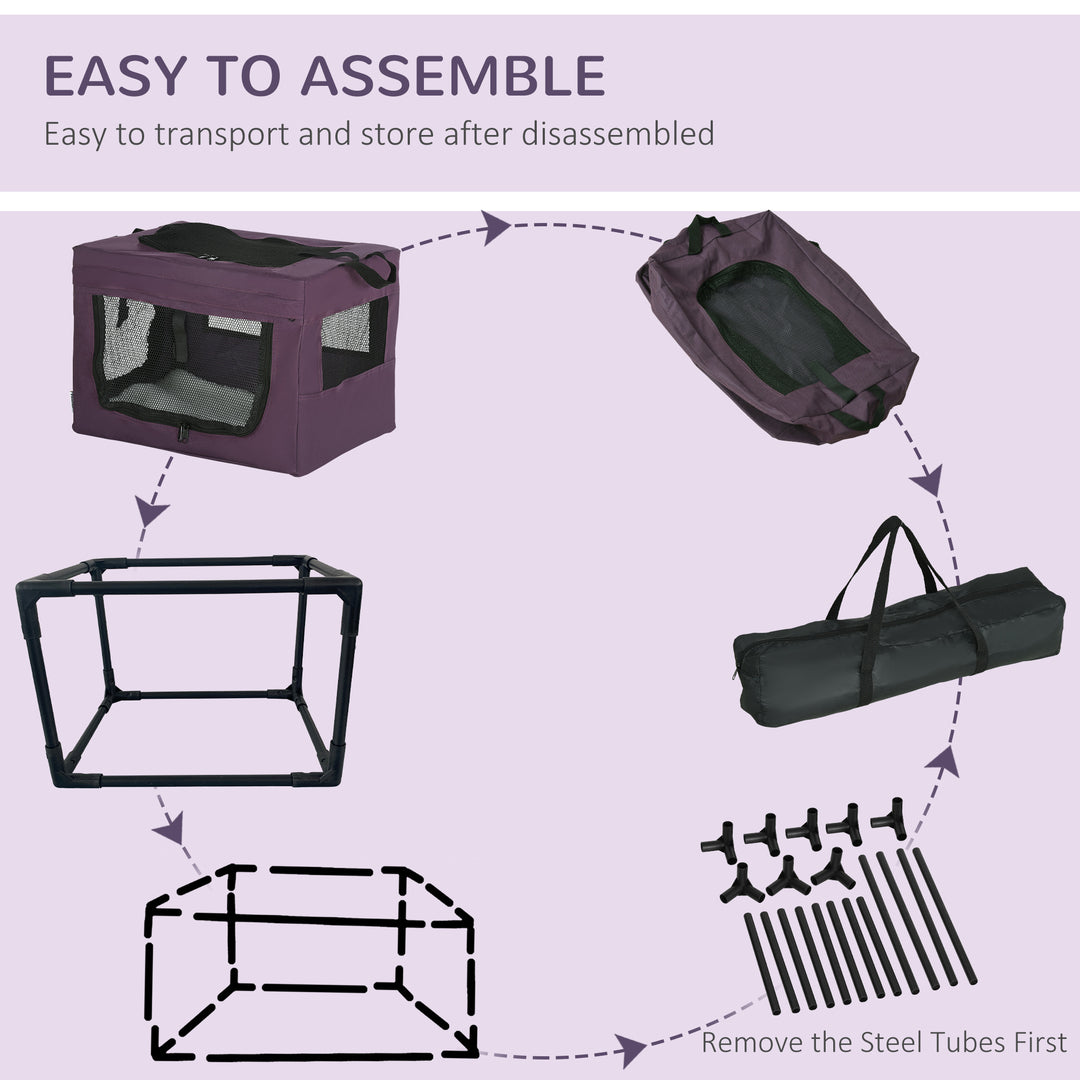 EASY TO ASSEMBLE
Easy to transport and store after disassembled

Remove the Steel Tubes First