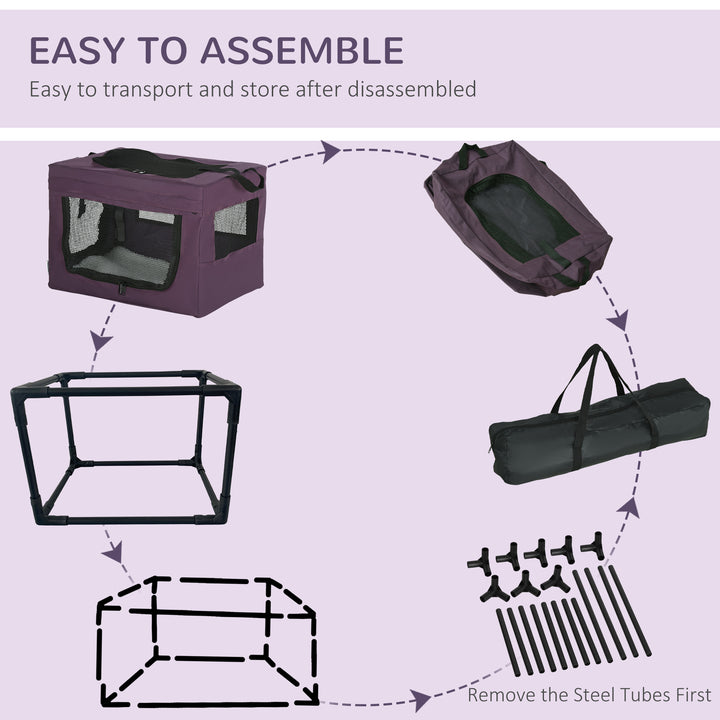 EASY TO ASSEMBLE
Easy to transport and store after disassembled

Remove the Steel Tubes First