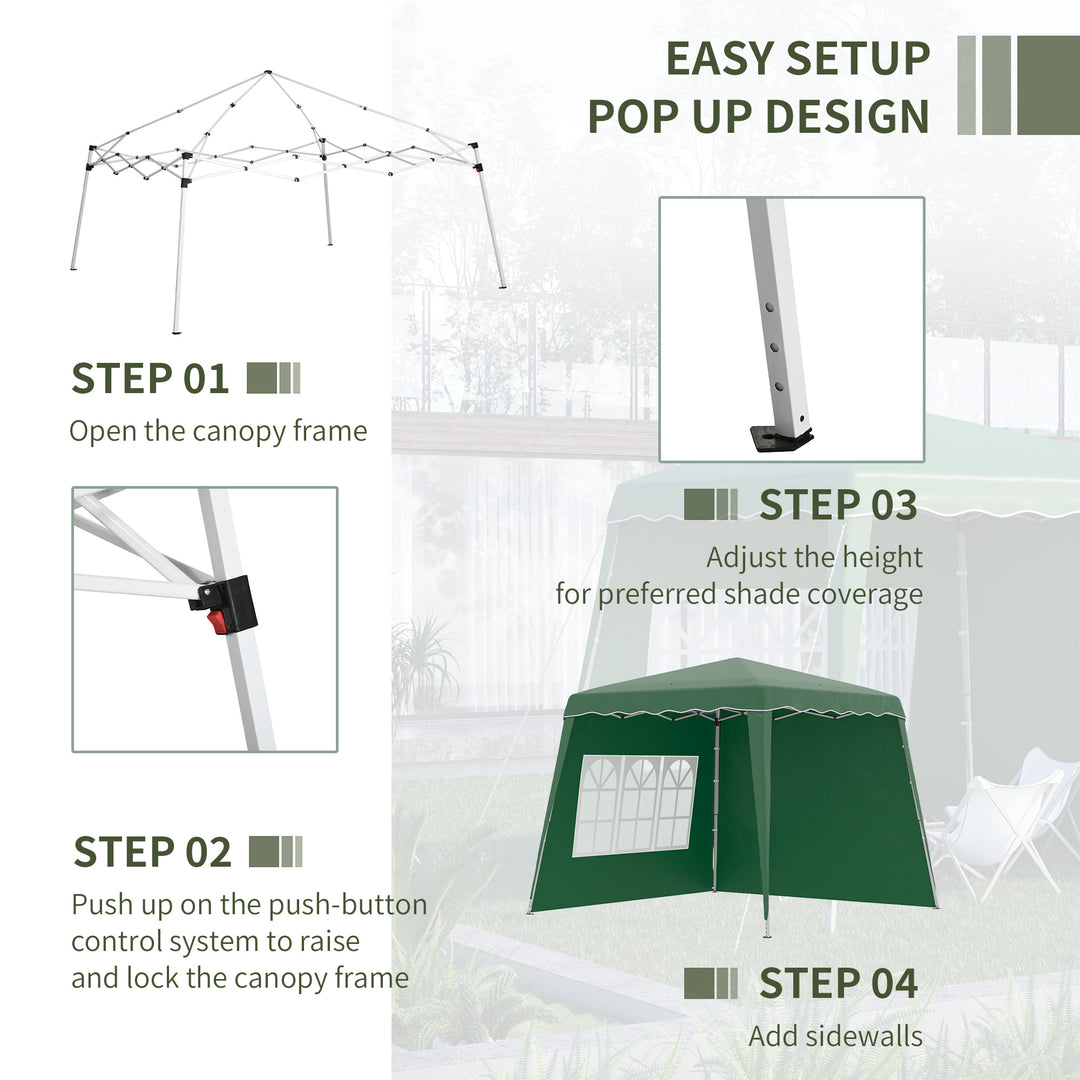 EASY SETUP
POP UP DESIGN

STEP 01

Open the canopy frame

STEP 02

Push up on the push-button control system to raise and lock the canopy frame

STEP 03

Adjust the height for preferred shade coverage

STEP 04

Add sidewalls