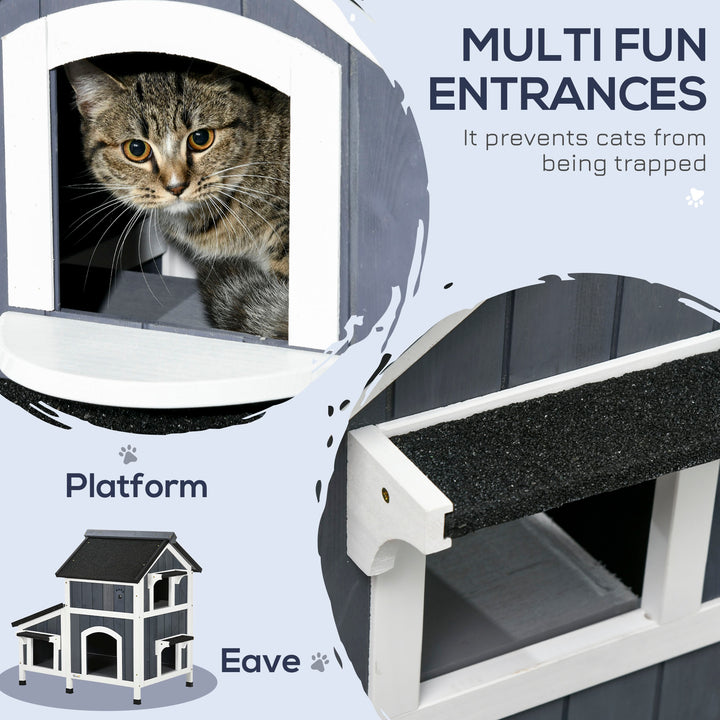 MULTI FUN ENTRANCES

It prevents cats from being trapped

Platform

Eave