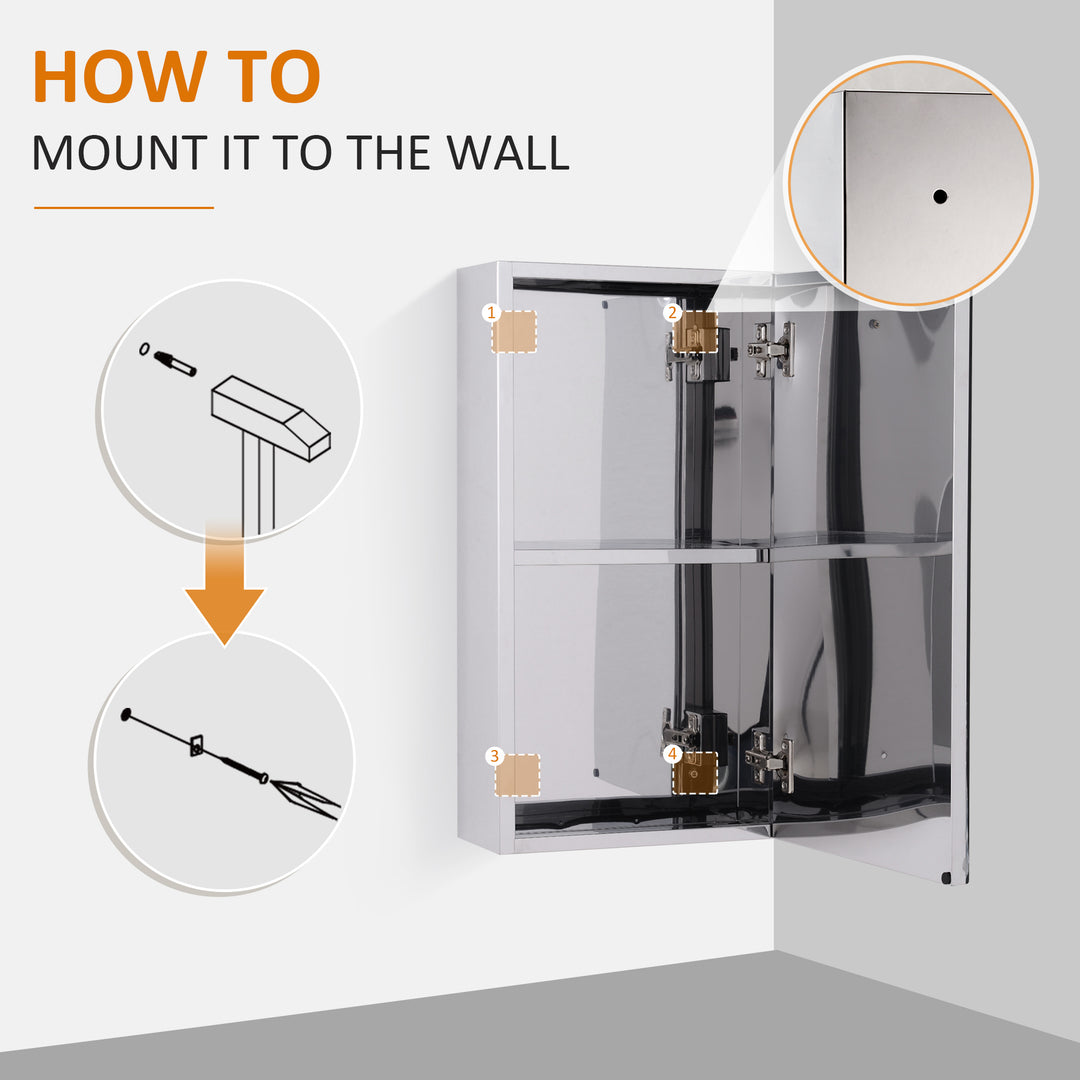 HOW TO
MOUNT IT TO THE WALL

1
2
3
4