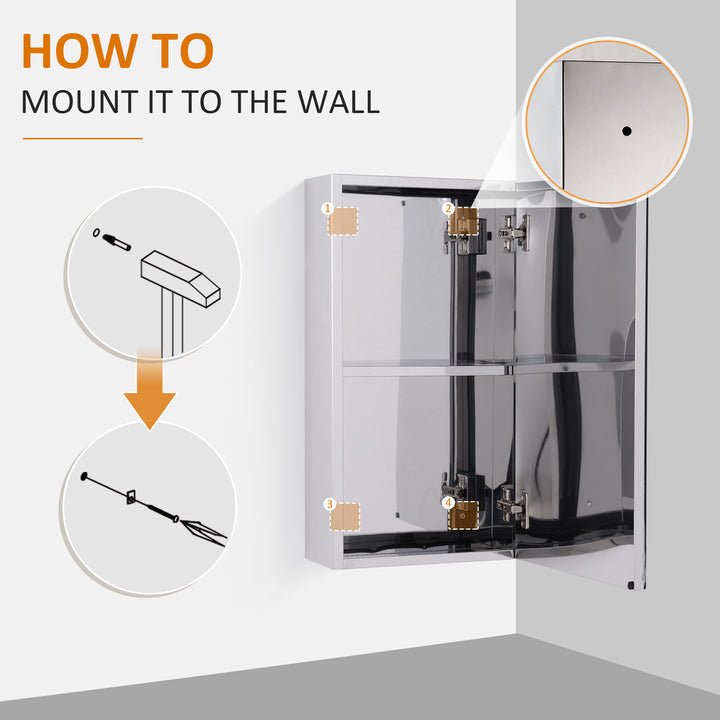 HOW TO
MOUNT IT TO THE WALL

1
2
3
4