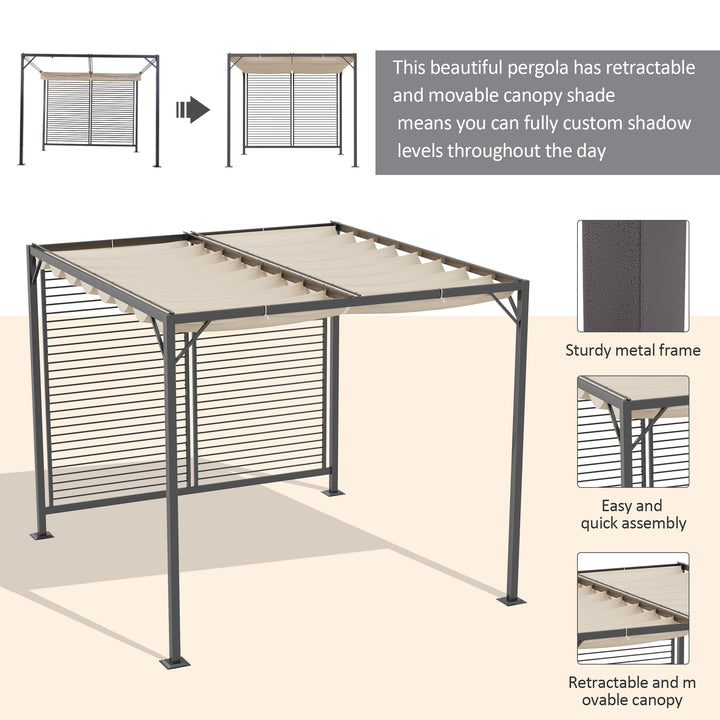 This beautiful pergola has retractable and movable canopy shade means you can fully custom shadow levels throughout the day

Sturdy metal frame

Easy and quick assembly

Retractable and m ovable canopy